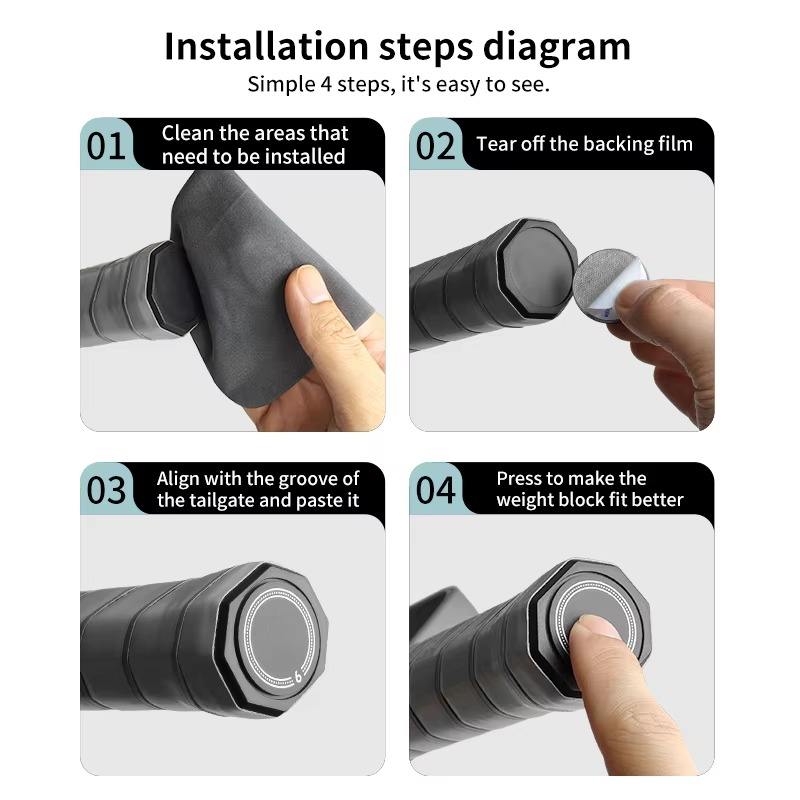 Installation steps diagram
Simple 4 steps, it's easy to see.

01 Clean the areas that need to be installed

02 Tear off the backing film

03 Align with the groove of the tailgate and paste it

6

04 Press to make the weight block fit better