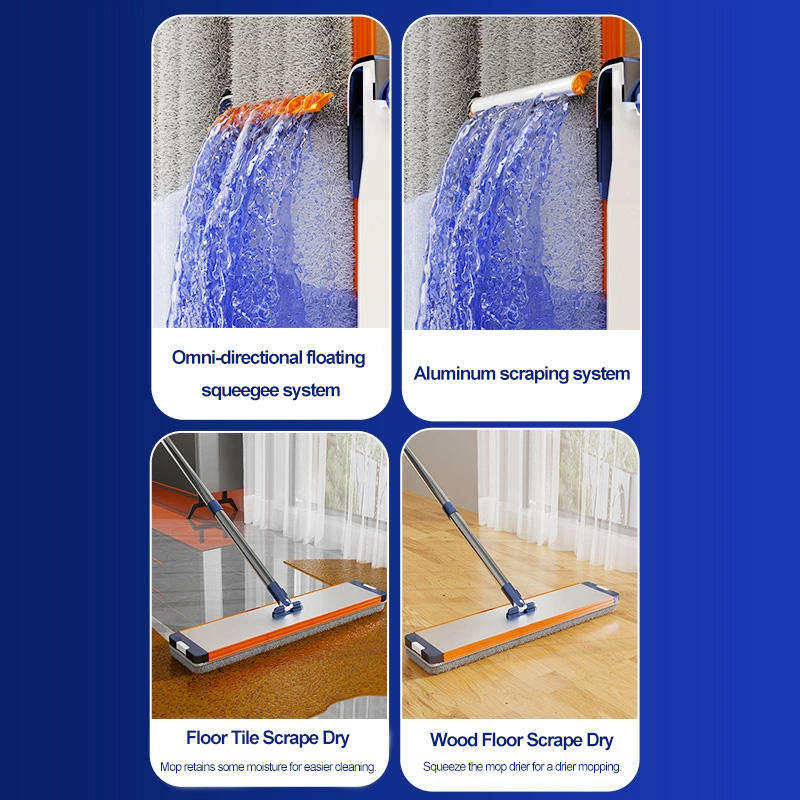 Omni-directional floating squeegee system

Aluminum scraping system

Floor Tile Scrape Dry

Mop retains some moisture for easier cleaning.

Wood Floor Scrape Dry

Squeeze the mop drier for a drier mopping.