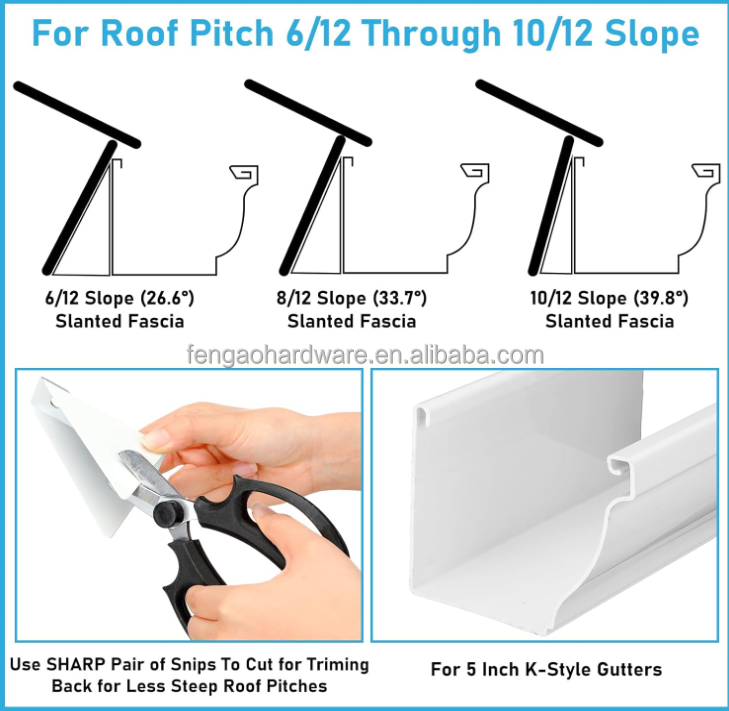 For Roof Pitch 6/12 Through 10/12 Slope

6/12 Slope (26.6°)
Slanted Fascia

8/12 Slope (33.7°)
Slanted Fascia

10/12 Slope (39.8°)
Slanted Fascia

fengaohardware.en.alibaba.com

Use SHARP Pair of Snips To Cut for Triming Back for Less Steep Roof Pitches

For 5 Inch K-Style Gutters