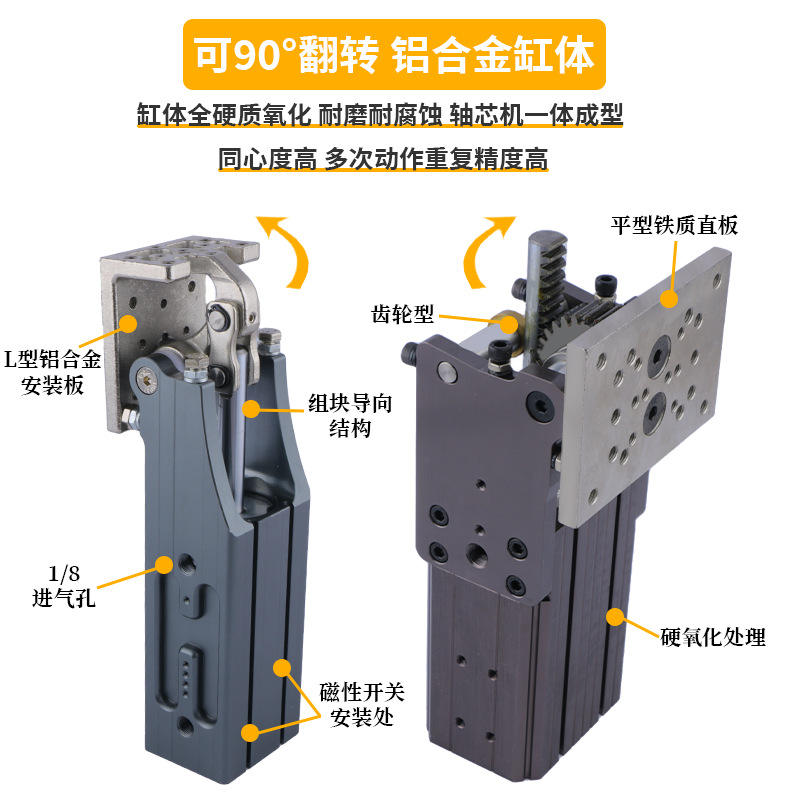 可90°翻转 铝合金缸体

缸体全硬质氧化 耐磨耐腐蚀 轴芯机一体成型

同心度高 多次动作重复精度高

L型铝合金安装板

组块导向结构

1/8 进气孔

磁性开关安装处

平型铁质直板

齿轮型

硬氧化处理