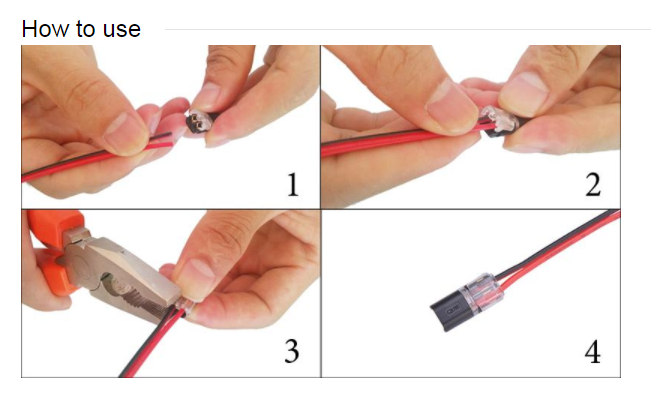 How to use

1

2

3

4