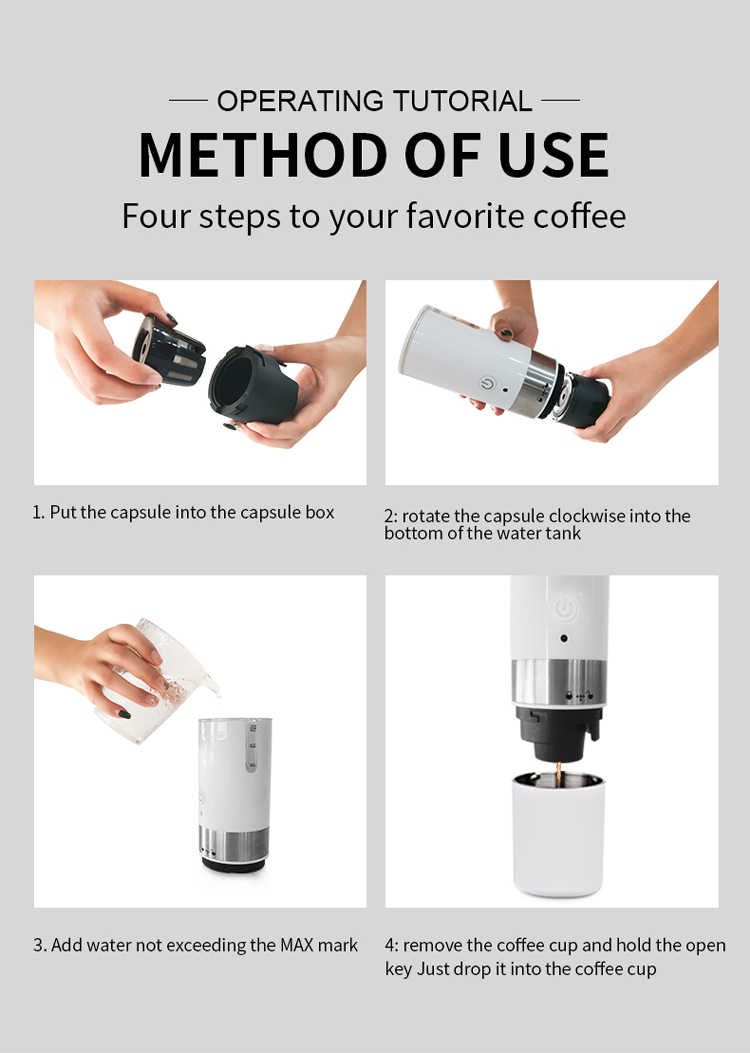 OPERATING TUTORIAL

METHOD OF USE

Four steps to your favorite coffee

1. Put the capsule into the capsule box

2: rotate the capsule clockwise into the bottom of the water tank

3. Add water not exceeding the MAX mark

4: remove the coffee cup and hold the open key Just drop it into the coffee cup