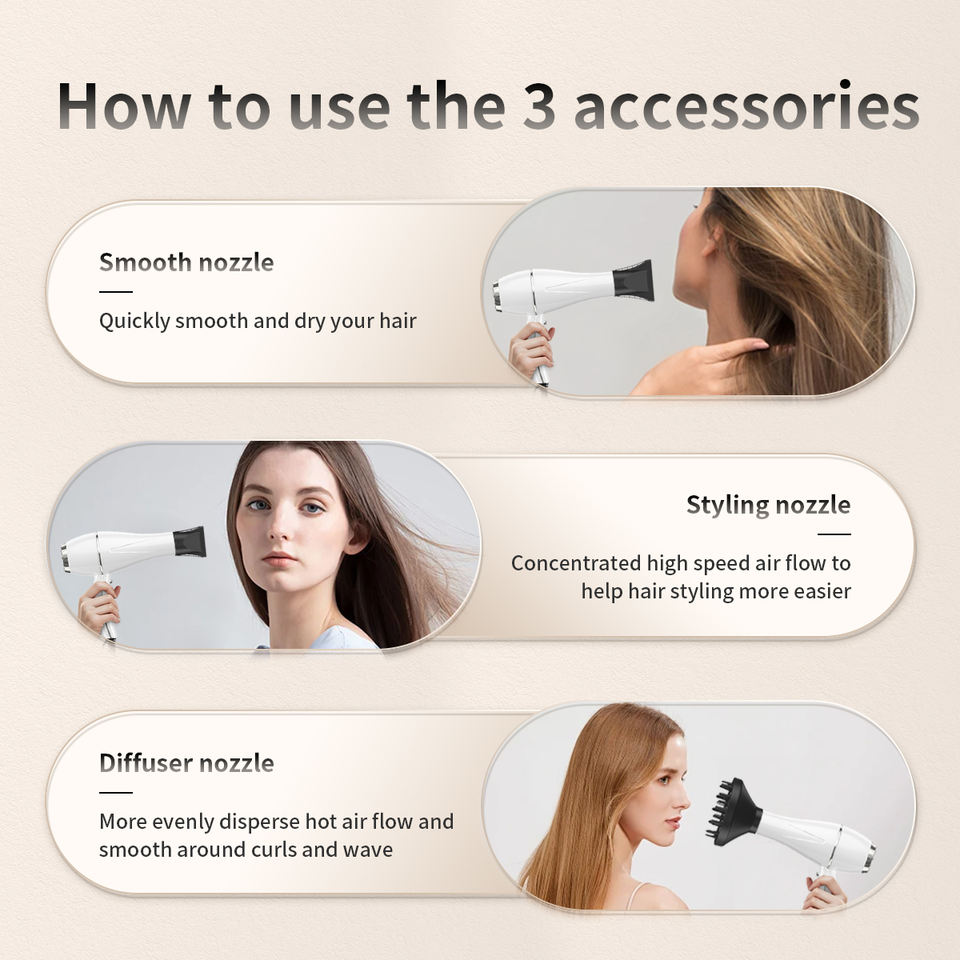 How to use the 3 accessories

Smooth nozzle

Quickly smooth and dry your hair

Styling nozzle

Concentrated high speed air flow to help hair styling more easier

Diffuser nozzle

More evenly disperse hot air flow and smooth around curls and wave