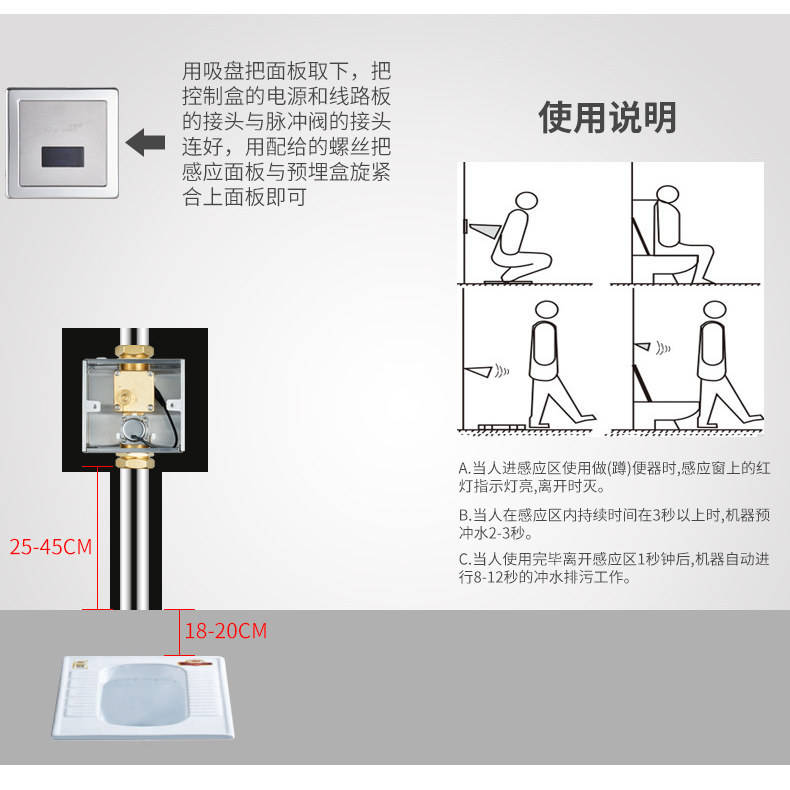 用吸盘把面板取下，把控制盒的电源和线路板的接头与脉冲阀的接头连好，用配给的螺丝把感应面板与预埋盒旋紧合上面板即可

使用说明

A.当人进感应区使用做(蹲)便器时,感应窗上的红灯指示灯亮,离开时灭。

B.当人在感应区内持续时间在3秒以上时,机器预冲水2-3秒。

C.当人使用完毕离开感应区1秒钟后,机器自动进行8-12秒的冲水排污工作。

25-45CM

18-20CM