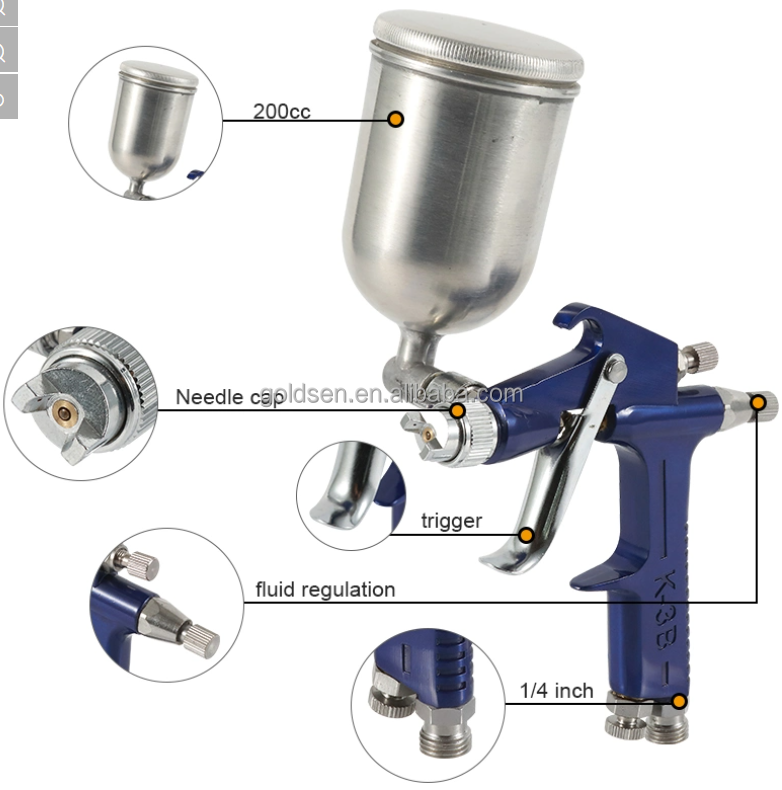 200cc

Needle cap

goldsen.en.alibaba.com

trigger

fluid regulation

K-3B

1/4 inch