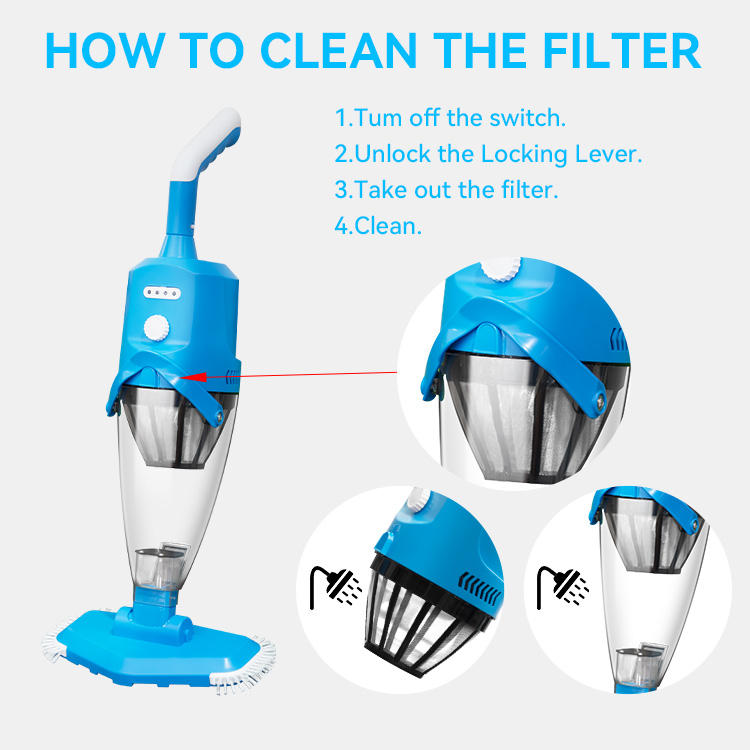 HOW TO CLEAN THE FILTER

1.Tum off the switch.
2.Unlock the Locking Lever.
3.Take out the filter.
4.Clean.