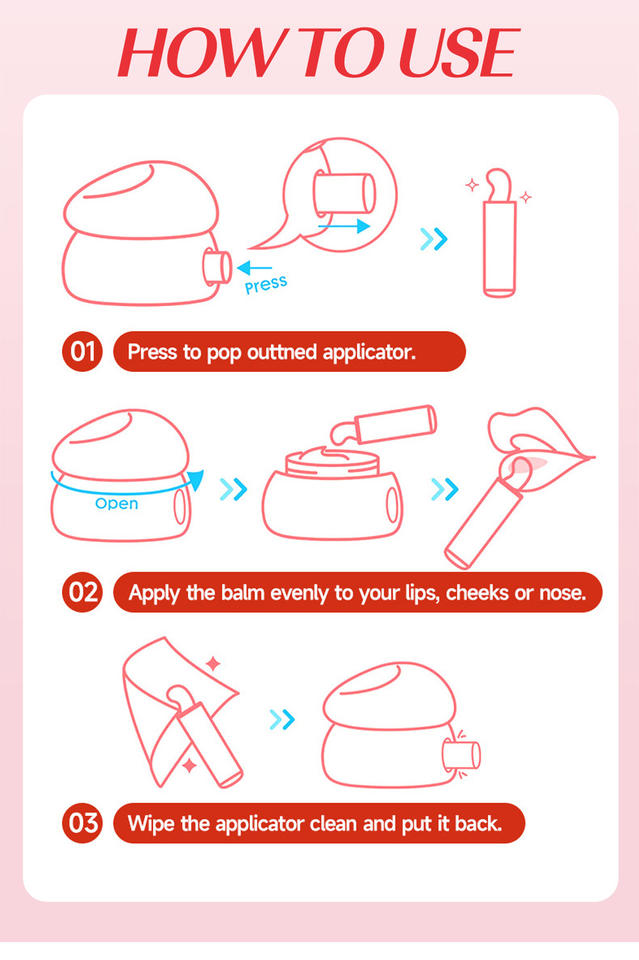 HOW TO USE

Press

01 Press to pop outtned applicator.

Open

02 Apply the balm evenly to your lips, cheeks or nose.

03 Wipe the applicator clean and put it back.