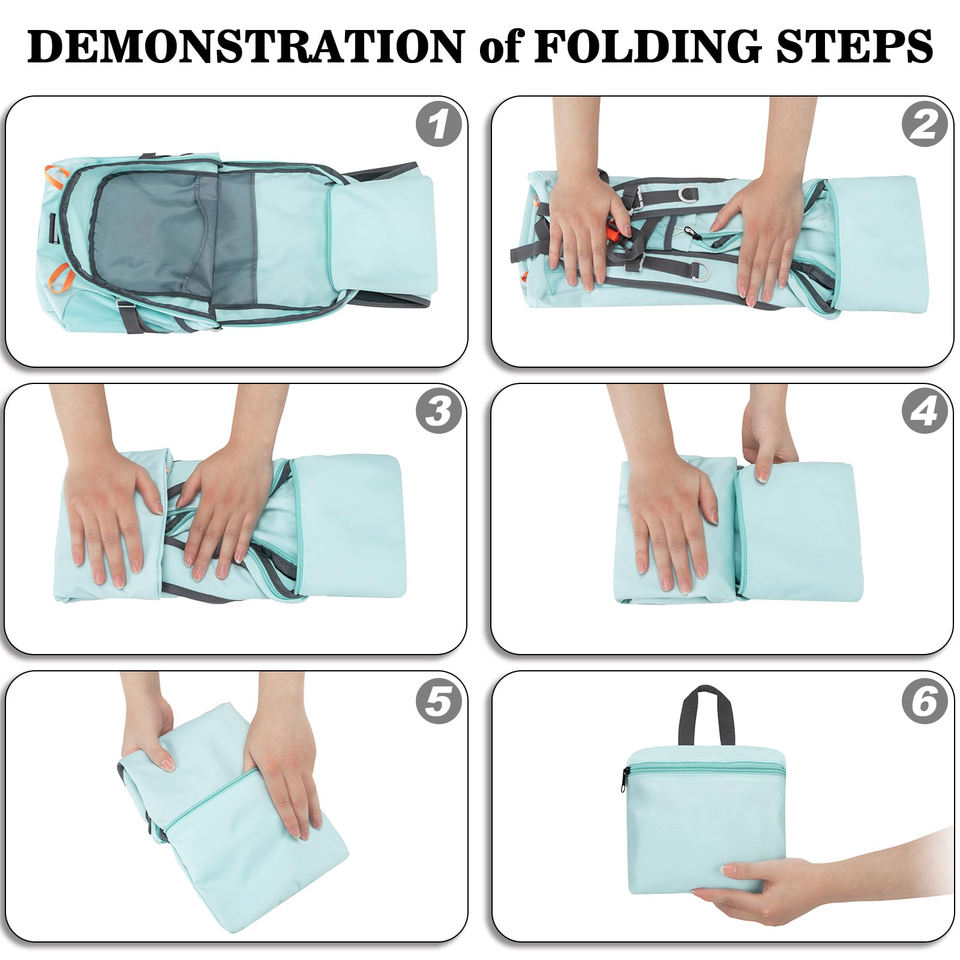 DEMONSTRATION of FOLDING STEPS

1

2

3

4

5

6