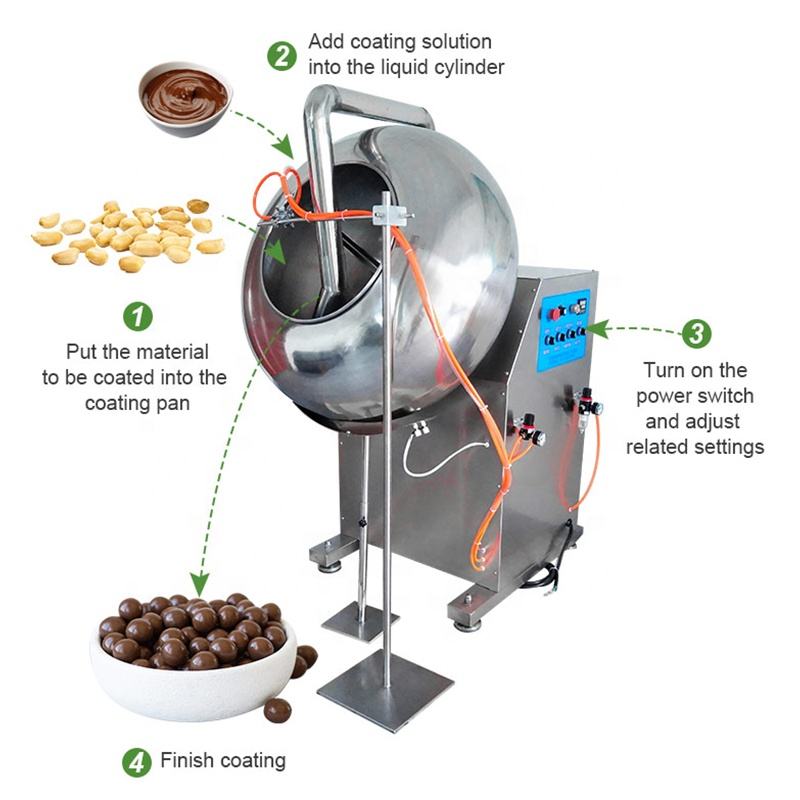 2 Add coating solution into the liquid cylinder

1 Put the material to be coated into the coating pan

3 Turn on the power switch and adjust related settings

4 Finish coating