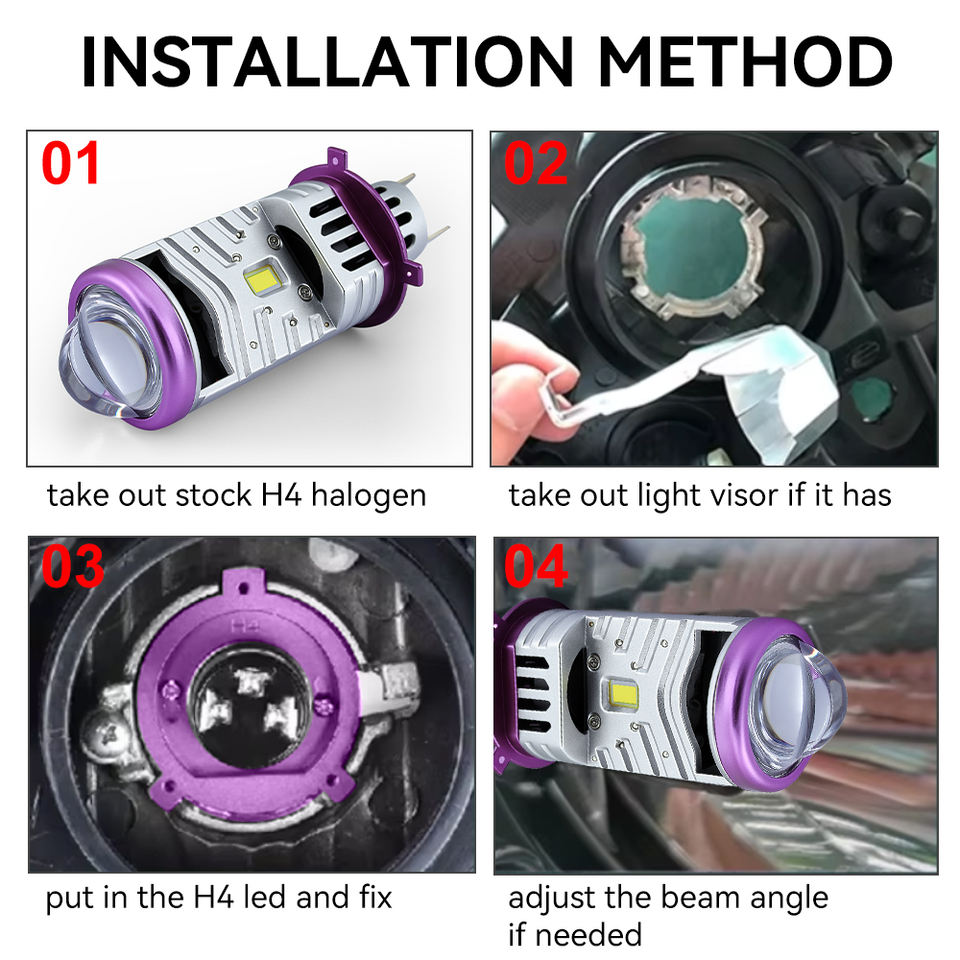 INSTALLATION METHOD

01

take out stock H4 halogen

02

take out light visor if it has

03

H4

put in the H4 led and fix

04

adjust the beam angle if needed