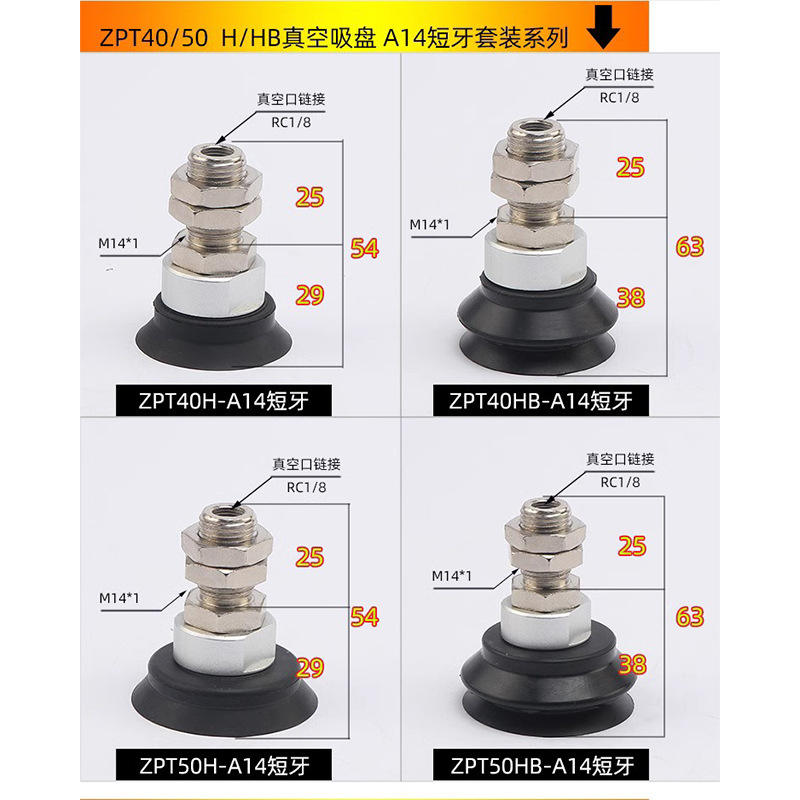 ZPT40/50 H/HB真空吸盘 A14短牙套装系列

真空口链接
RC1/8
25
M14*1
54
29
ZPT40H-A14短牙

真空口链接
RC1/8
25
M14*1
63
38
ZPT40HB-A14短牙

真空口链接
RC1/8
25
M14*1
54
29
ZPT50H-A14短牙

真空口链接
RC1/8
25
M14*1
63
38
ZPT50HB-A14短牙