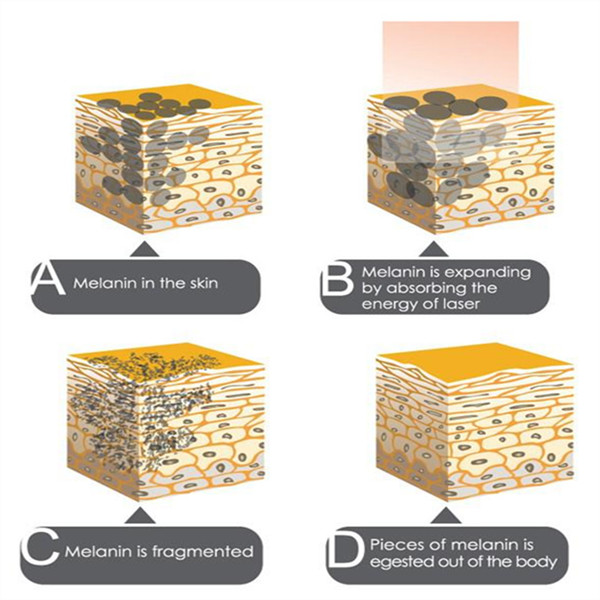 A Melanin in the skin

B Melanin is expanding by absorbing the energy of laser

C Melanin is fragmented

D Pieces of melanin is egested out of the body