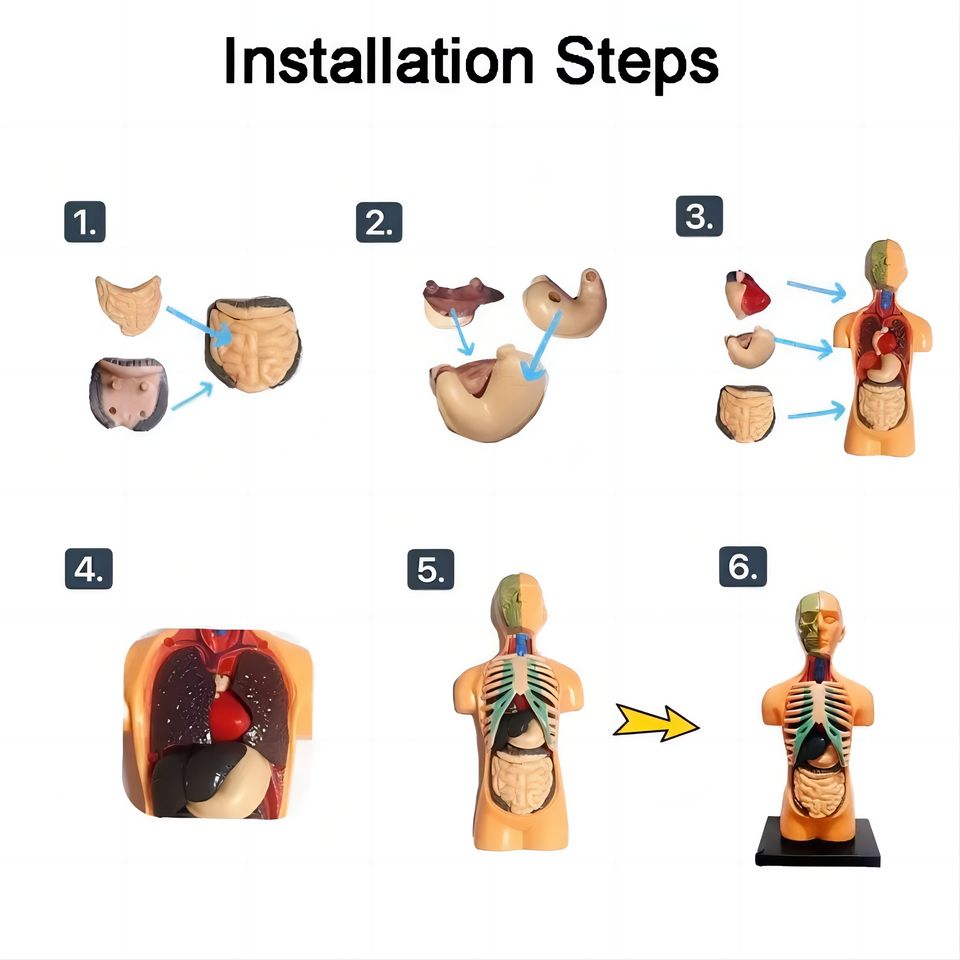 Installation Steps

1.

2.

3.

4.

5.

6.