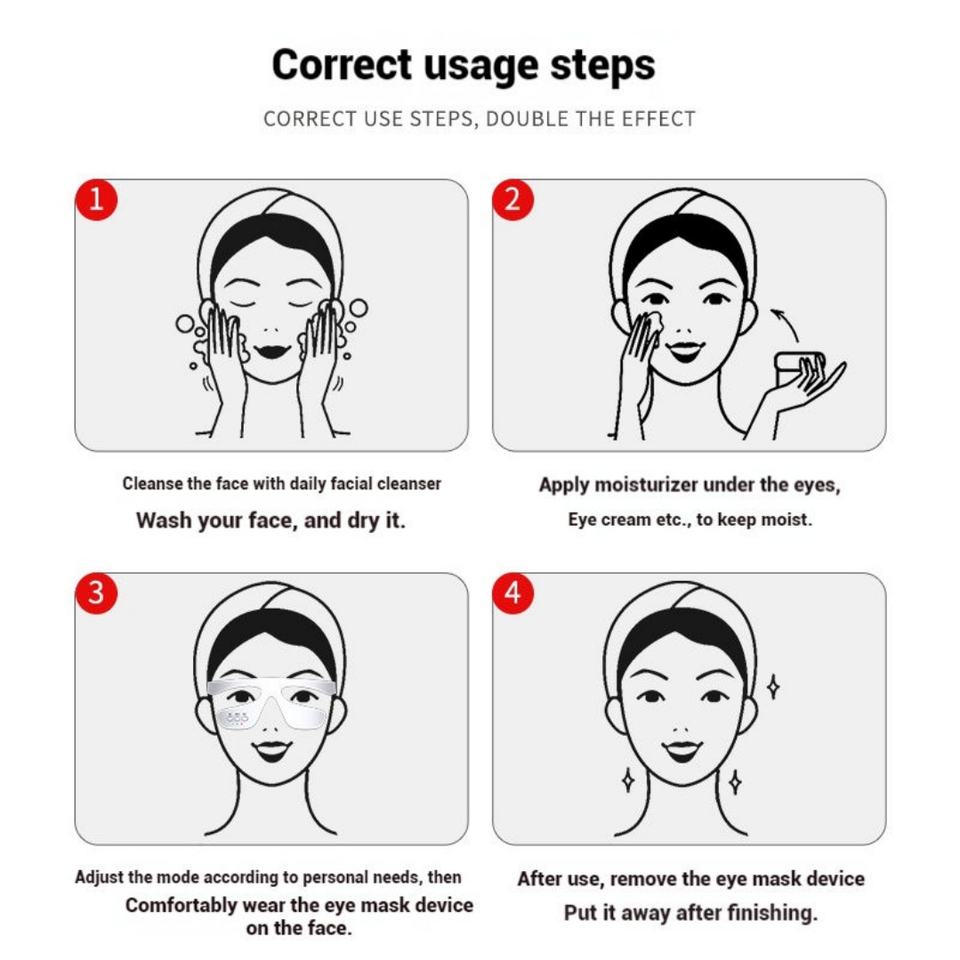 Correct usage steps

CORRECT USE STEPS, DOUBLE THE EFFECT

1

Cleanse the face with daily facial cleanser

Wash your face, and dry it.

2

Apply moisturizer under the eyes,

Eye cream etc., to keep moist.

3

Adjust the mode according to personal needs, then

Comfortably wear the eye mask device on the face.

4

After use, remove the eye mask device

Put it away after finishing.