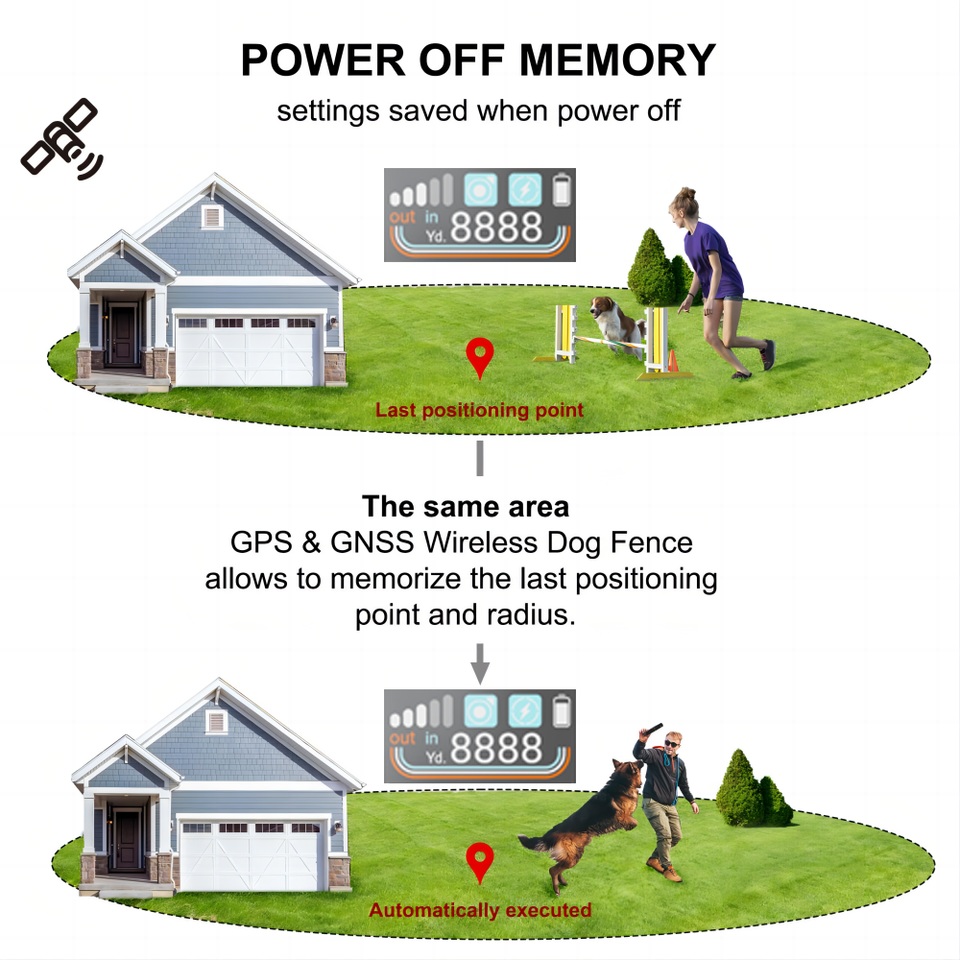 POWER OFF MEMORY
settings saved when power off

out in Yd. 8888

Last positioning point

The same area
GPS & GNSS Wireless Dog Fence allows to memorize the last positioning point and radius.

out in Yd. 8888

Automatically executed