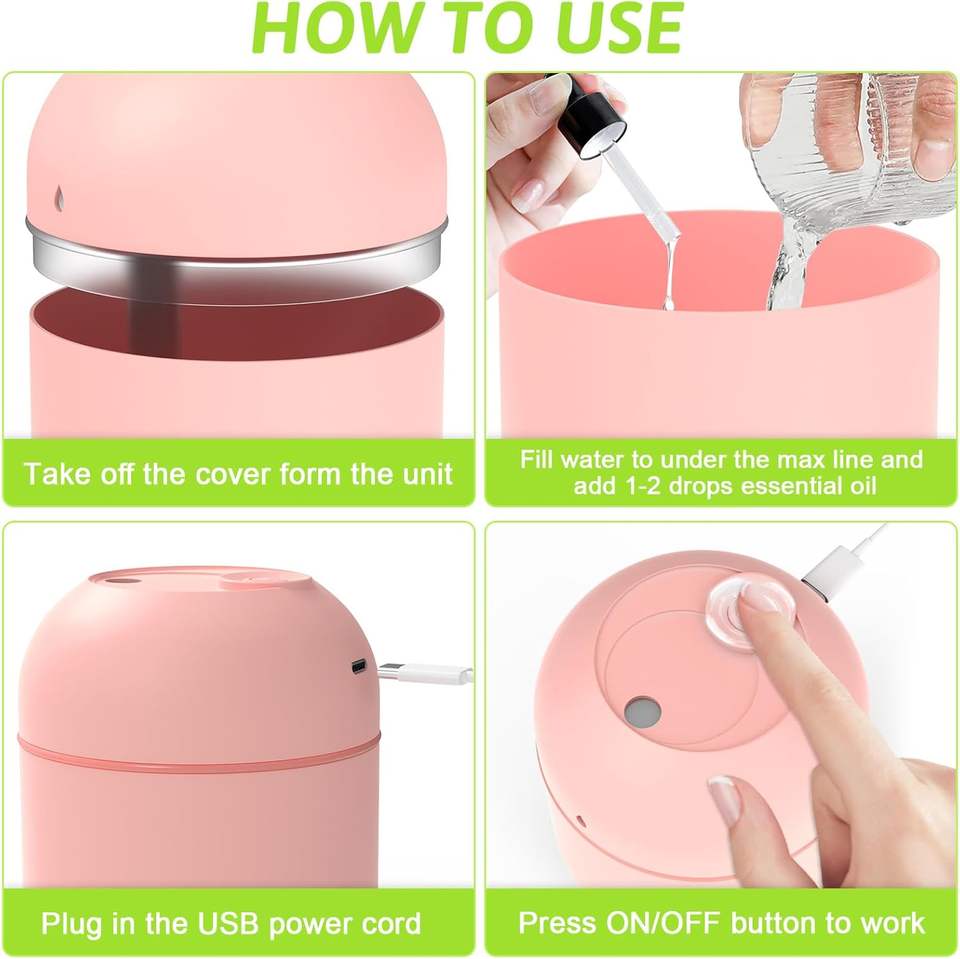 HOW TO USE

Take off the cover form the unit

Fill water to under the max line and add 1-2 drops essential oil

Plug in the USB power cord

Press ON/OFF button to work