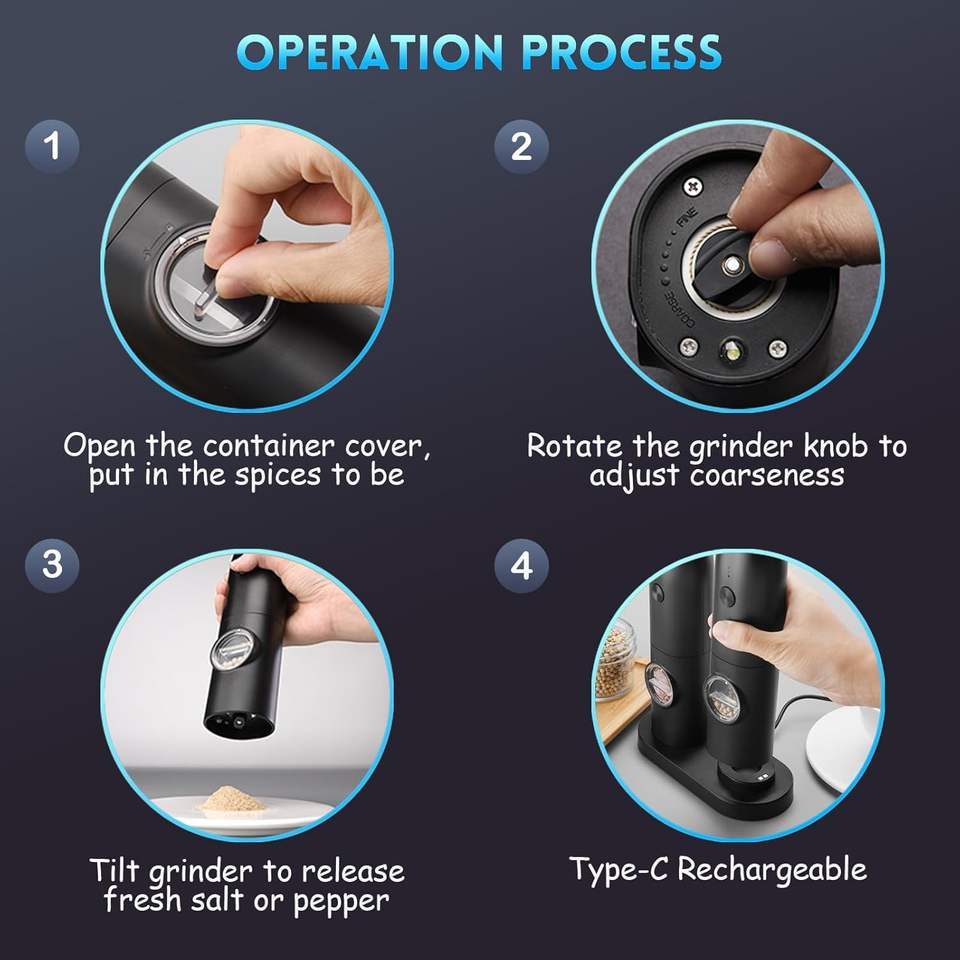 OPERATION PROCESS

1

Open the container cover, put in the spices to be

2

FINE

COARSE

Rotate the grinder knob to adjust coarseness

3

Tilt grinder to release fresh salt or pepper

4

Type-C Rechargeable