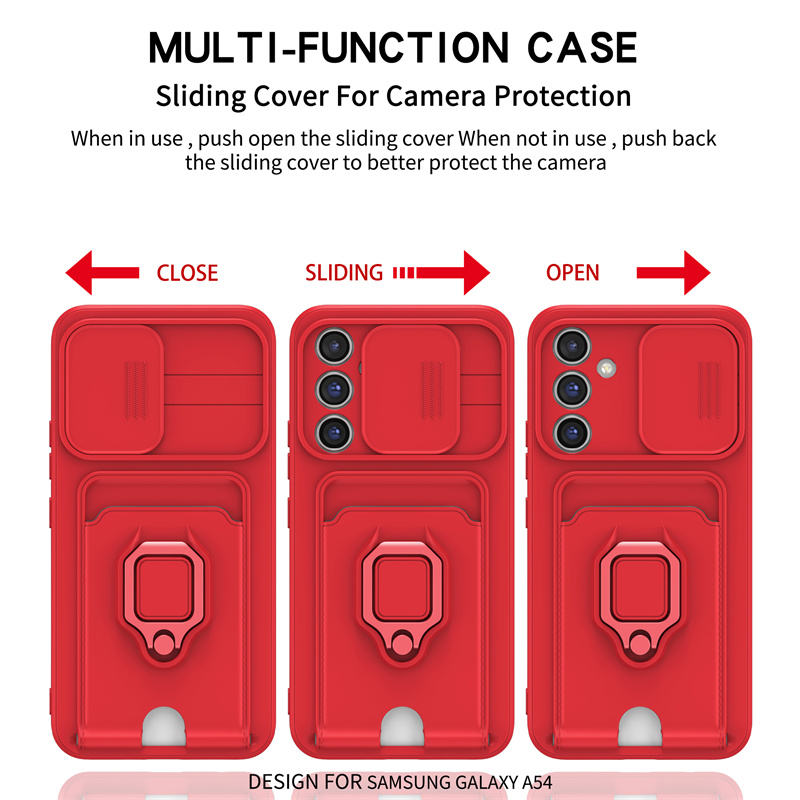 MULTI-FUNCTION CASE

Sliding Cover For Camera Protection

When in use , push open the sliding cover When not in use , push back the sliding cover to better protect the camera

CLOSE

SLIDING

OPEN

DESIGN FOR SAMSUNG GALAXY A54