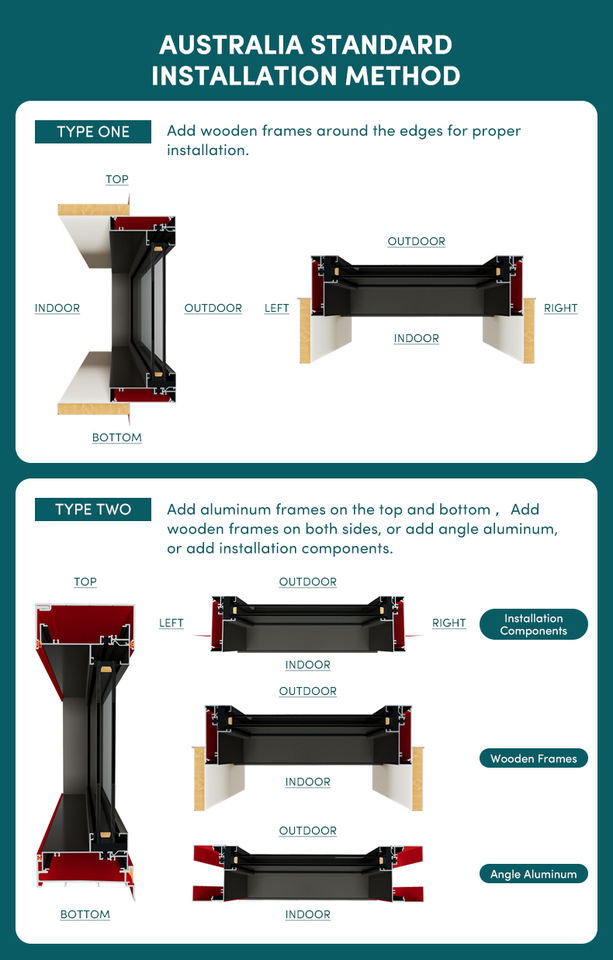 AUSTRALIA STANDARD INSTALLATION METHOD

TYPE ONE

Add wooden frames around the edges for proper installation.

TOP

INDOOR

OUTDOOR

BOTTOM

OUTDOOR

LEFT

RIGHT

INDOOR

TYPE TWO

Add aluminum frames on the top and bottom , Add wooden frames on both sides, or add angle aluminum, or add installation components.

TOP

BOTTOM

OUTDOOR

LEFT

RIGHT

INDOOR

Installation Components

OUTDOOR

INDOOR

Wooden Frames

OUTDOOR

INDOOR

Angle Aluminum