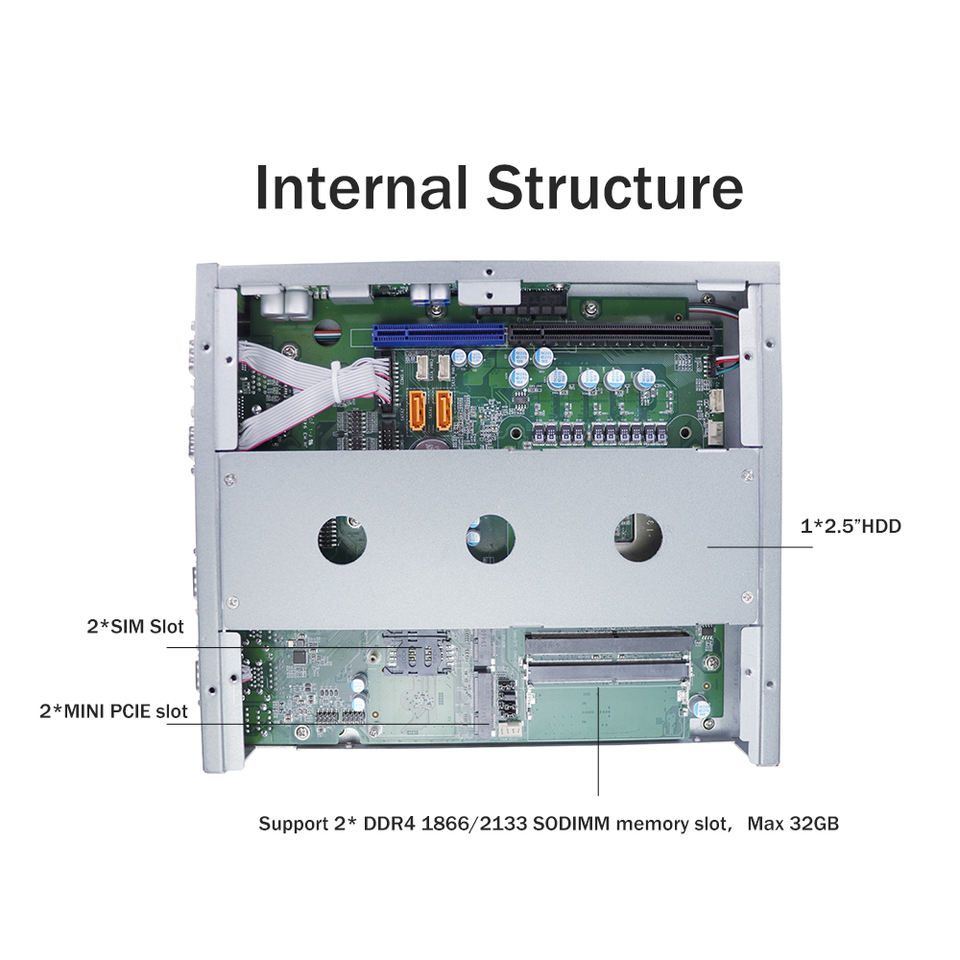 Internal Structure

1*2.5"HDD

2*SIM Slot

2*MINI PCIE slot

Support 2* DDR4 1866/2133 SODIMM memory slot, Max 32GB