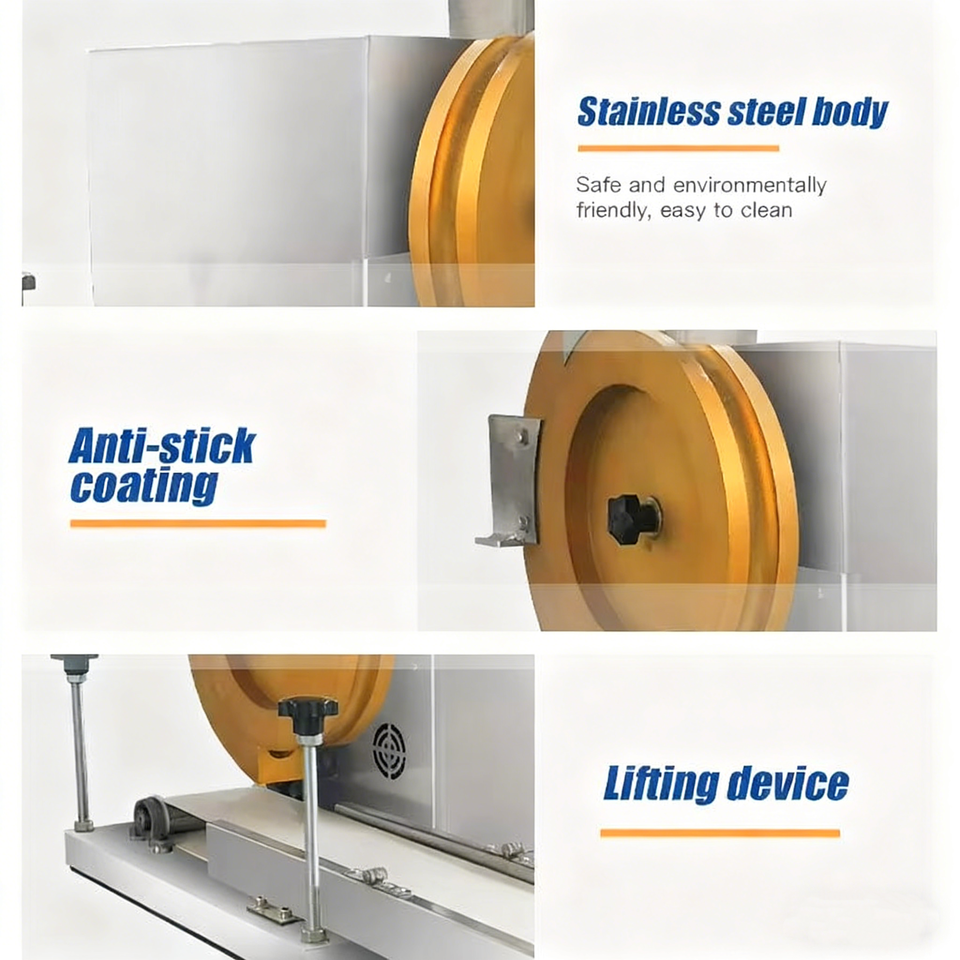 Stainless steel body

Safe and environmentally friendly, easy to clean

Anti-stick coating

Lifting device