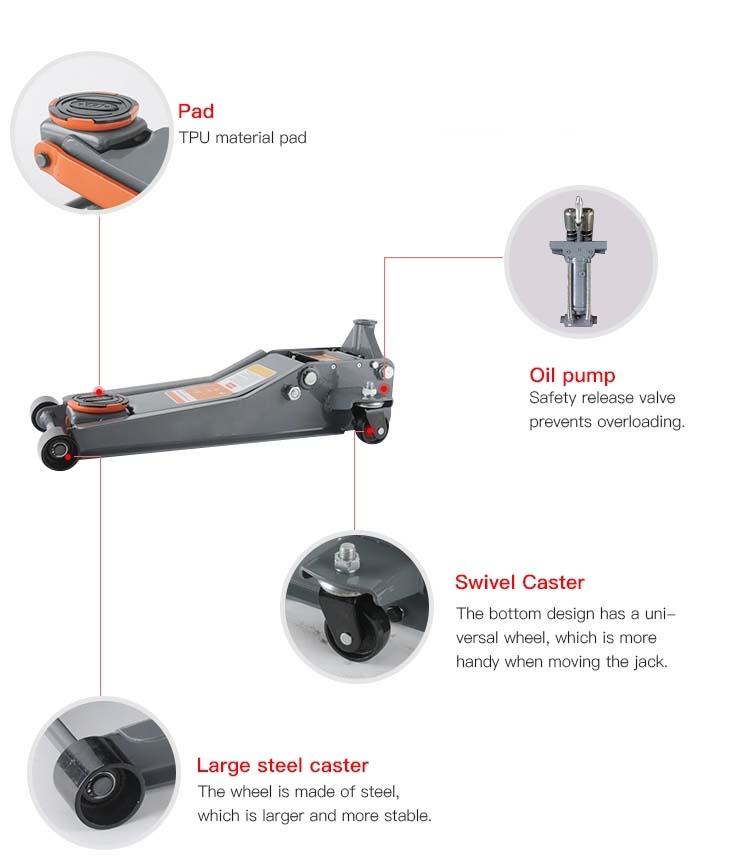 Pad
TPU material pad

Oil pump
Safety release valve prevents overloading.

Swivel Caster
The bottom design has a universal wheel, which is more handy when moving the jack.

Large steel caster
The wheel is made of steel, which is larger and more stable.