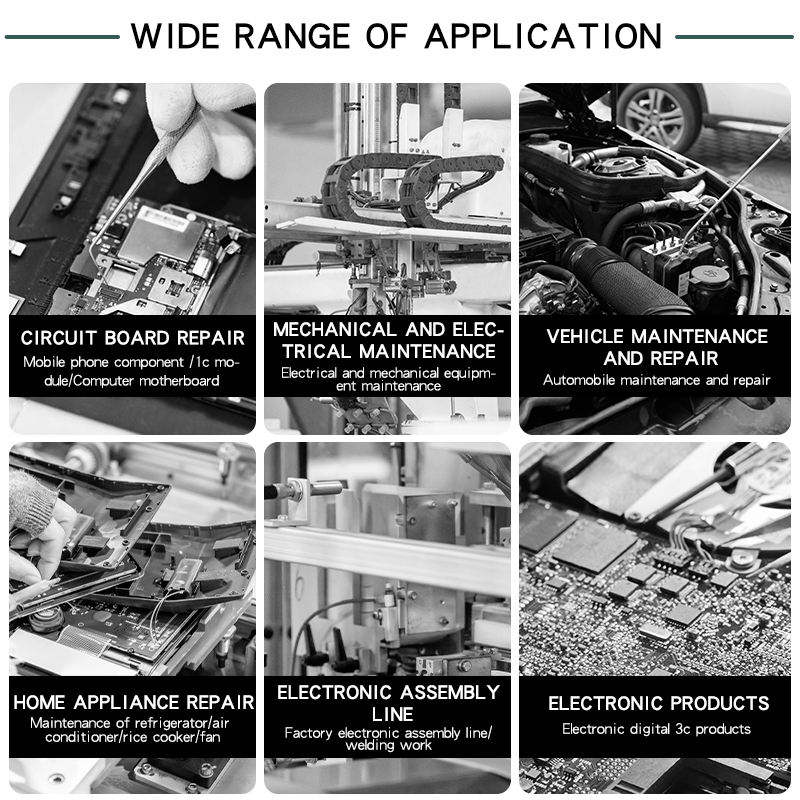 WIDE RANGE OF APPLICATION

CIRCUIT BOARD REPAIR
Mobile phone component /1c module/Computer motherboard

MECHANICAL AND ELECTRICAL MAINTENANCE
Electrical and mechanical equipment maintenance

VEHICLE MAINTENANCE AND REPAIR
Automobile maintenance and repair

HOME APPLIANCE REPAIR
Maintenance of refrigerator/air conditioner/rice cooker/fan

ELECTRONIC ASSEMBLY LINE
Factory electronic assembly line/ welding work

ELECTRONIC PRODUCTS
Electronic digital 3c products