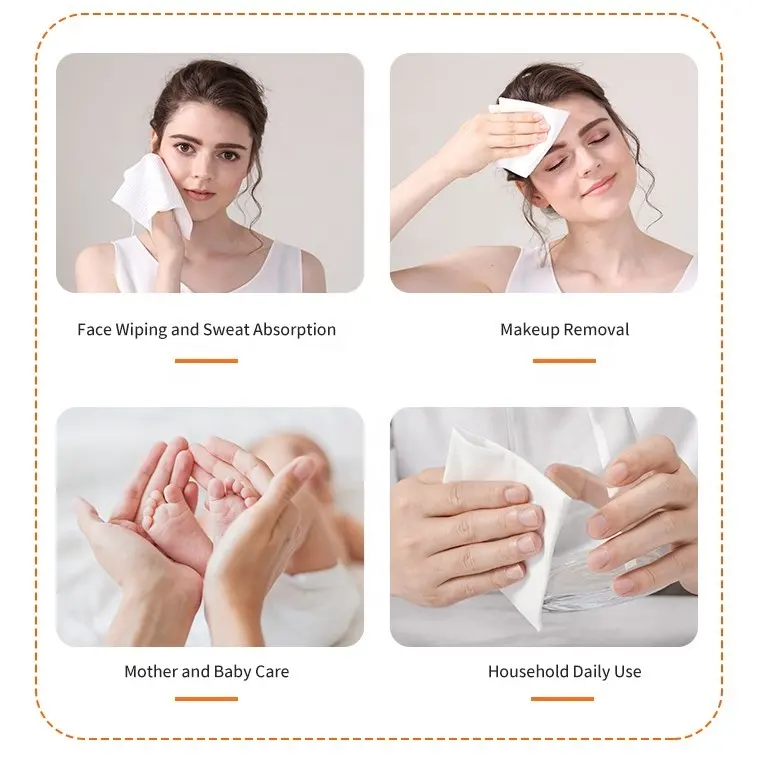 Face Wiping and Sweat Absorption

Makeup Removal

Mother and Baby Care

Household Daily Use