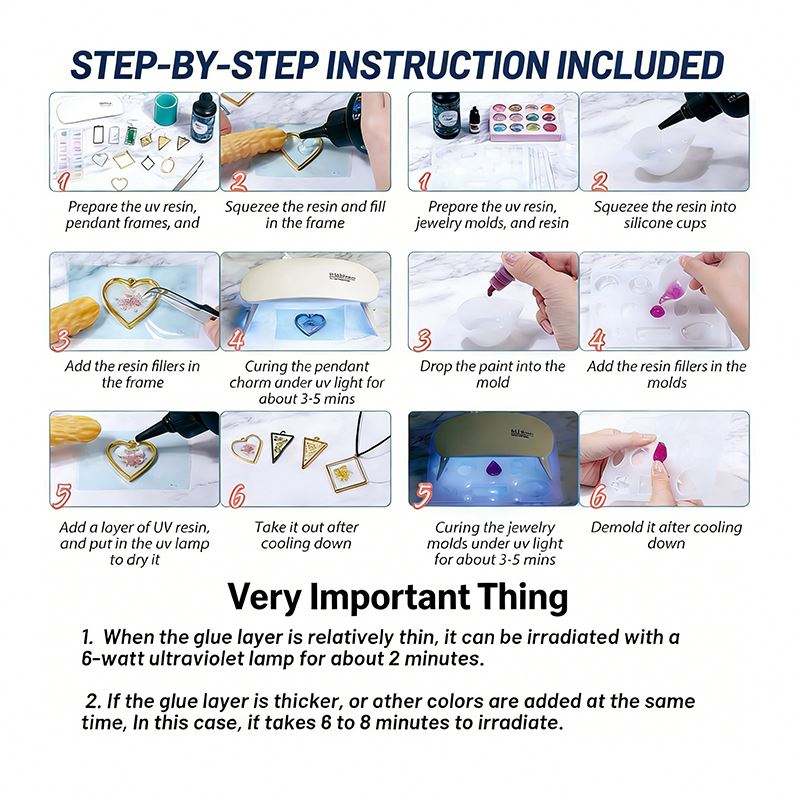 STEP-BY-STEP INSTRUCTION INCLUDED

1
Prepare the uv resin, pendant frames, and

2
Squezee the resin and fill in the frame

3
Add the resin fillers in the frame

4
Curing the pendant charm under uv light for about 3-5 mins

5
Add a loyer of UV resin, and put in the uv lamp to dry it

6
Take it out after cooling down

1
Prepare the uv resin, jewelry molds, and resin

2
Squezee the resin into silicone cups

3
Drop the paint into the mold

4
Add the resin fillers in the molds

5
Curing the jewelry molds under uv light for about 3-5 mins

6
Demold it after cooling down

Very Important Thing

1. When the glue layer is relatively thin, it can be irradiated with a 6-watt ultraviolet lamp for about 2 minutes.

2. If the glue layer is thicker, or other colors are added at the same time, In this case, it takes 6 to 8 minutes to irradiate.