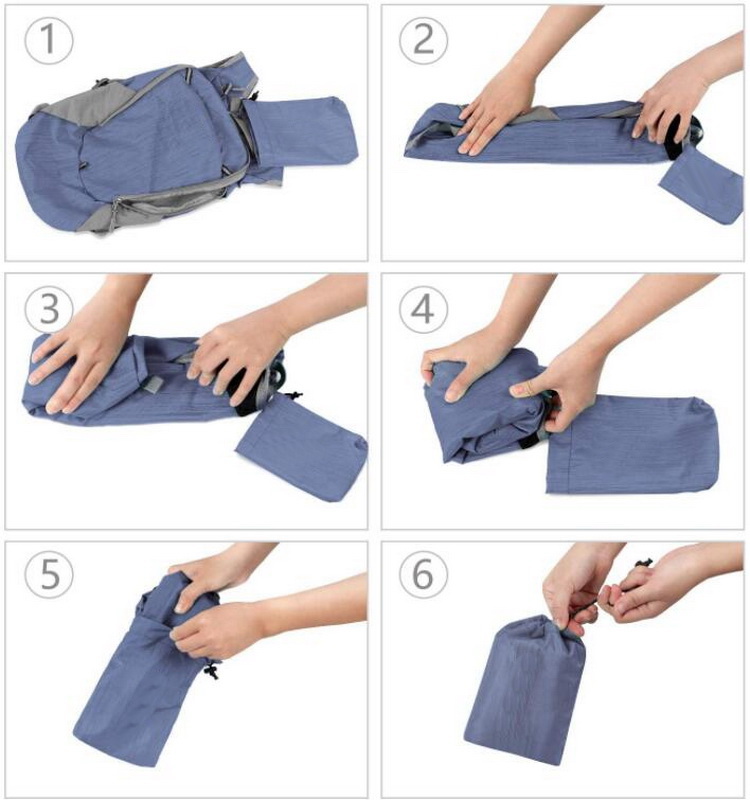 1

2

3

4

5

6