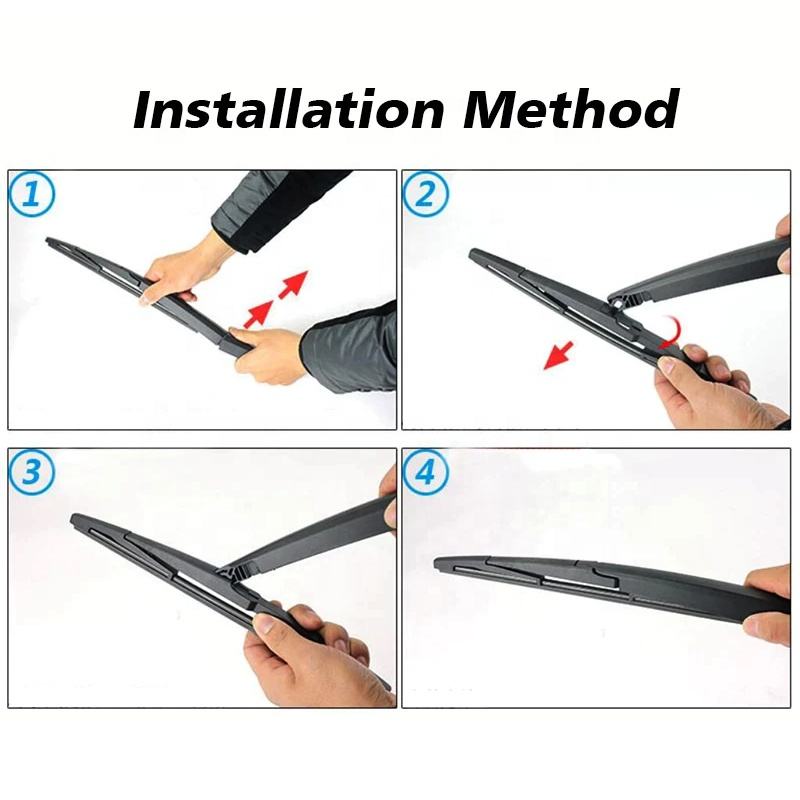 Installation Method

1

2

3

4