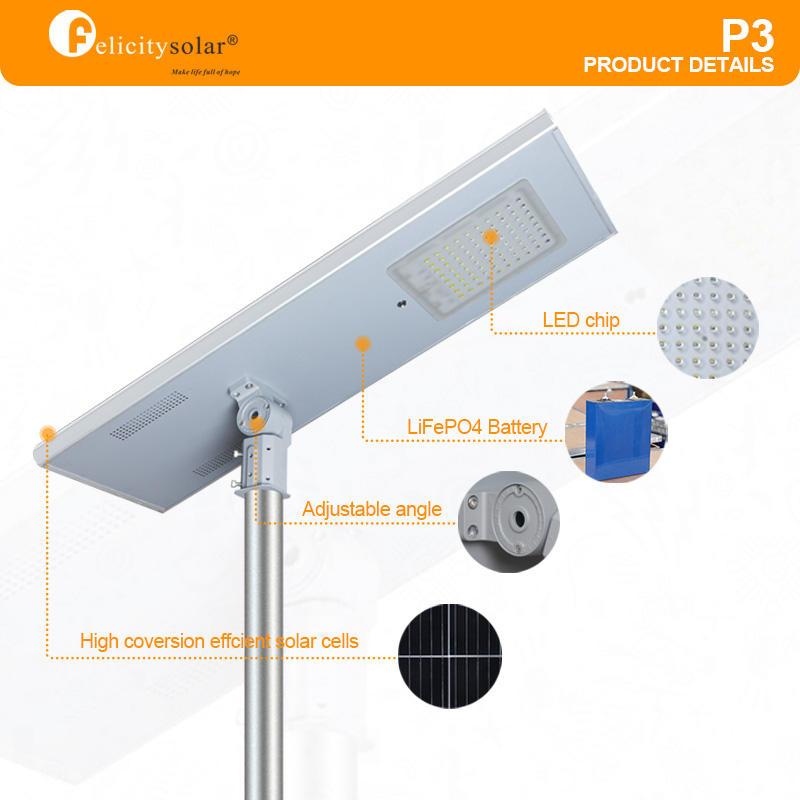 Felicitysolar®
Make life full of hope

P3
PRODUCT DETAILS

LED chip

LiFePO4 Battery

Adjustable angle

High coversion effcient solar cells