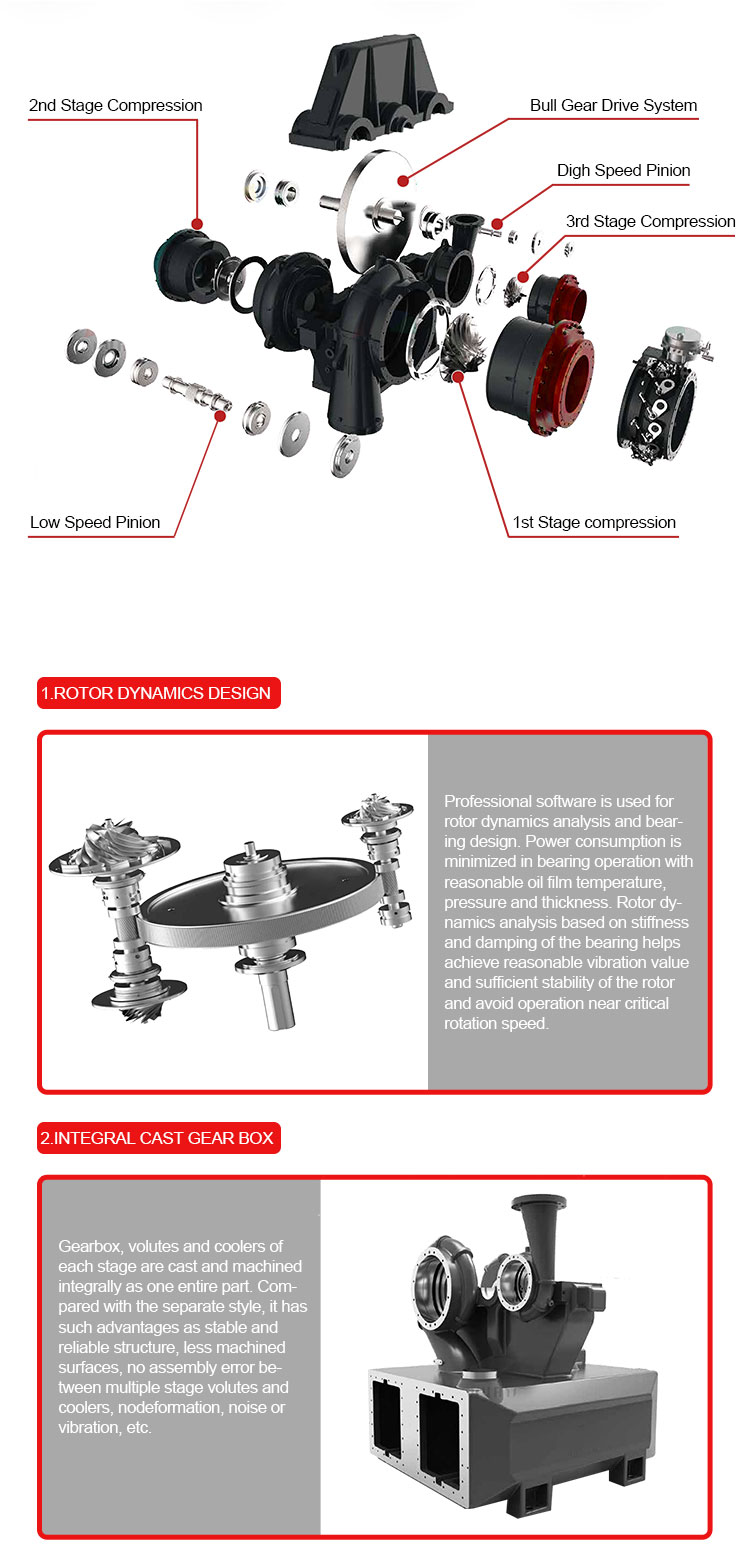 2nd Stage Compression

Bull Gear Drive System

Digh Speed Pinion

3rd Stage Compression

Low Speed Pinion

1st Stage compression

1.ROTOR DYNAMICS DESIGN

Professional software is used for rotor dynamics analysis and bearing design. Power consumption is minimized in bearing operation with reasonable oil film temperature, pressure and thickness. Rotor dynamics analysis based on stiffness and damping of the bearing helps achieve reasonable vibration value and sufficient stability of the rotor and avoid operation near critical rotation speed.

2.INTEGRAL CAST GEAR BOX

Gearbox, volutes and coolers of each stage are cast and machined integrally as one entire part. Compared with the separate style, it has such advantages as stable and reliable structure, less machined surfaces, no assembly error between multiple stage volutes and coolers, nodeformation, noise or vibration, etc.