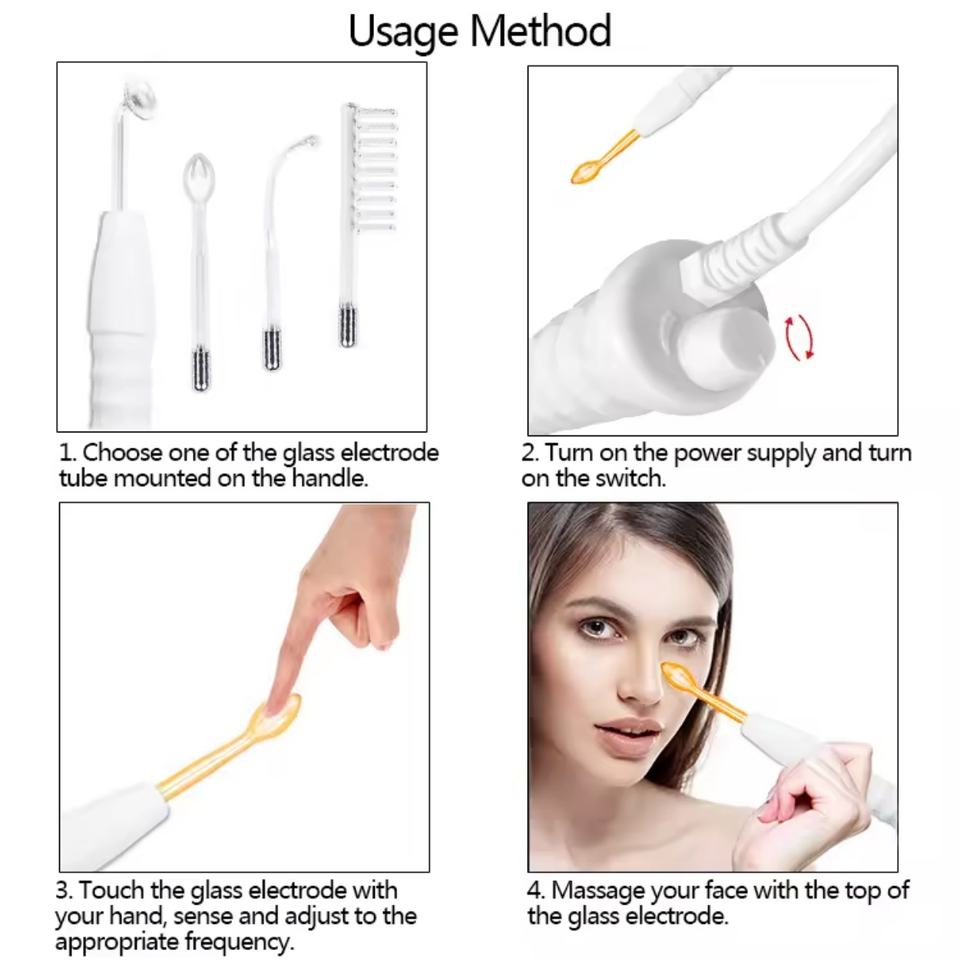 Usage Method

1. Choose one of the glass electrode tube mounted on the handle.

2. Turn on the power supply and turn on the switch.

3. Touch the glass electrode with your hand, sense and adjust to the appropriate frequency.

4. Massage your face with the top of the glass electrode.