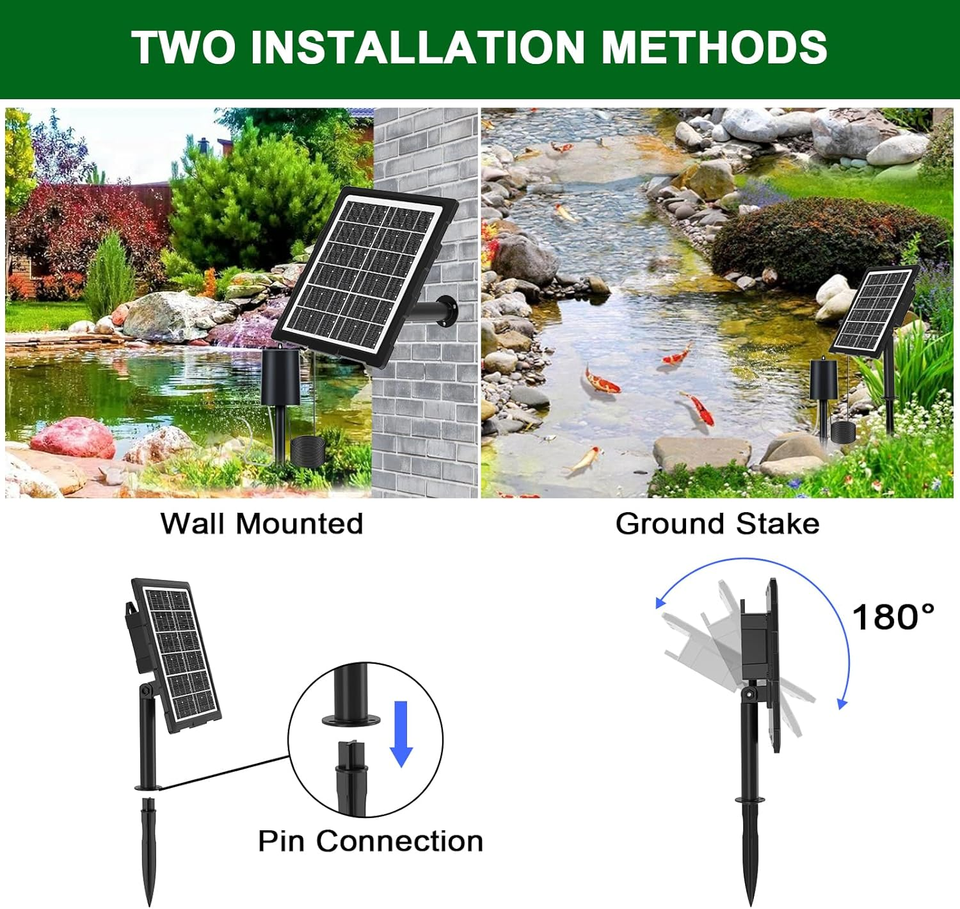 TWO INSTALLATION METHODS

Wall Mounted

Ground Stake

180°

Pin Connection