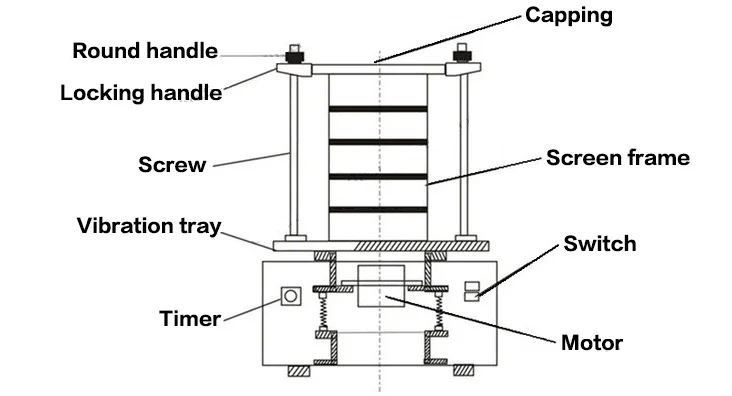 Capping
Round handle
Locking handle
Screw
Screen frame
Vibration tray
Switch
Timer
Motor