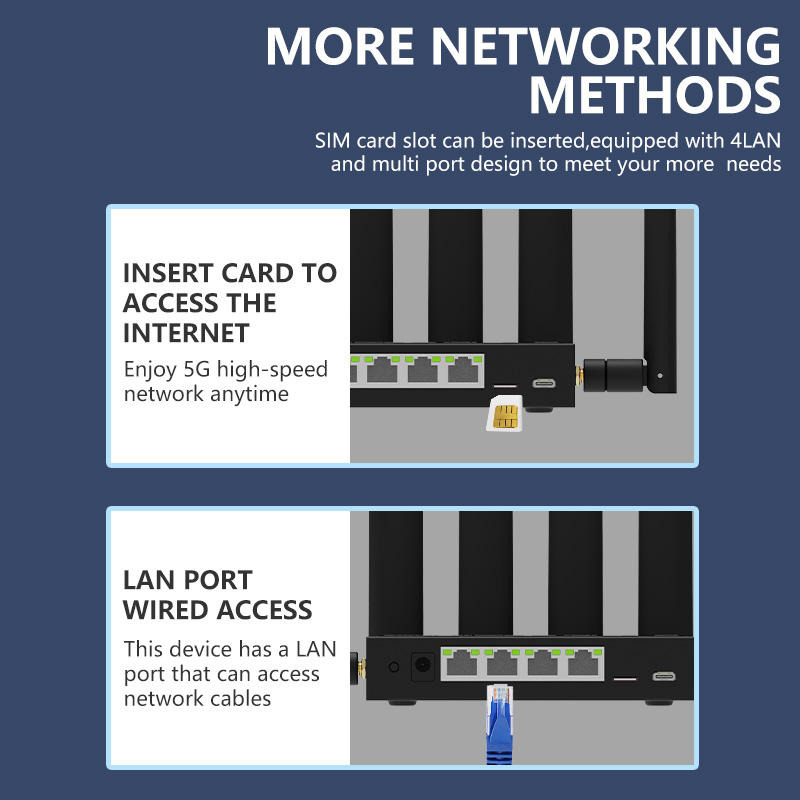 MORE NETWORKING METHODS

SIM card slot can be inserted,equipped with 4LAN and multi port design to meet your more needs

INSERT CARD TO ACCESS THE INTERNET

Enjoy 5G high-speed network anytime

LAN PORT WIRED ACCESS

This device has a LAN port that can access network cables