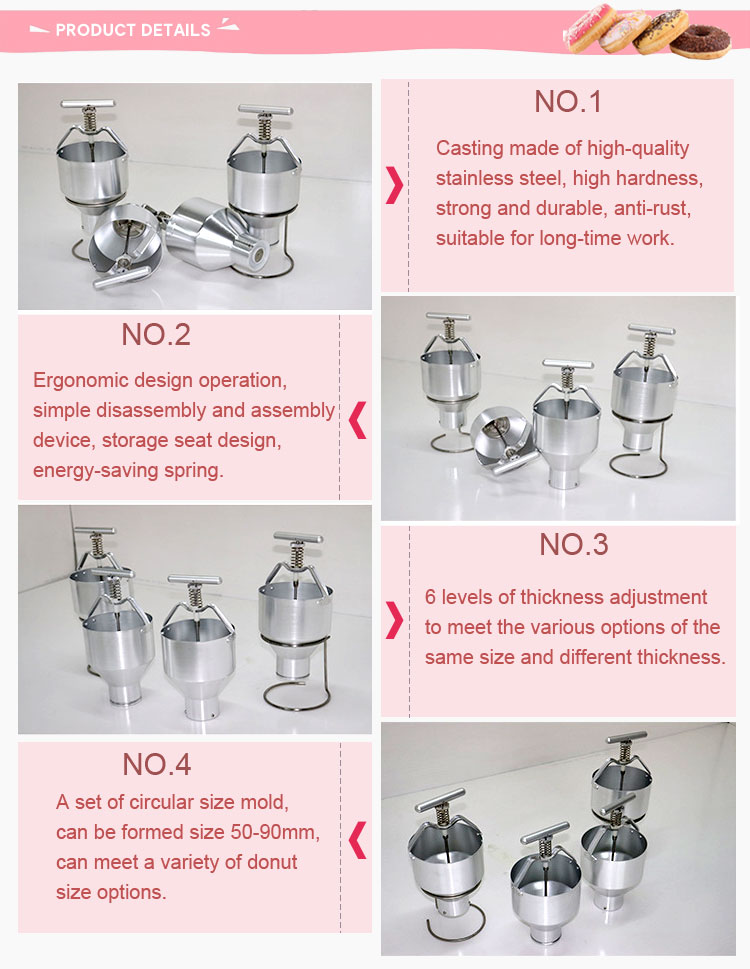 PRODUCT DETAILS

NO.1

Casting made of high-quality stainless steel, high hardness, strong and durable, anti-rust, suitable for long-time work.

NO.2

Ergonomic design operation, simple disassembly and assembly device, storage seat design, energy-saving spring.

NO.3

6 levels of thickness adjustment to meet the various options of the same size and different thickness.

NO.4

A set of circular size mold, can be formed size 50-90mm, can meet a variety of donut size options.