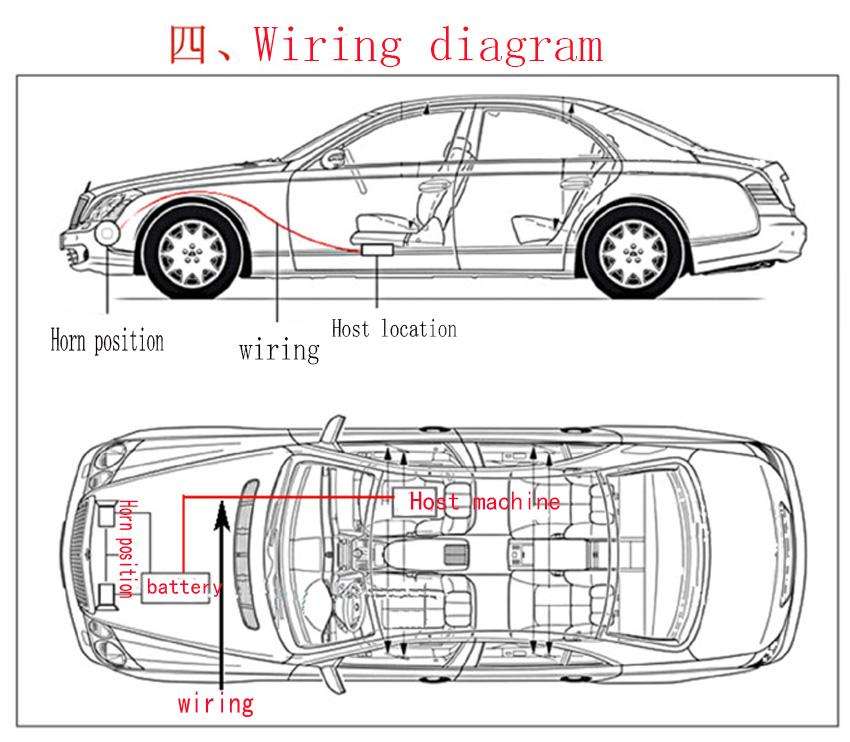 四、Wiring diagram

Horn position

wiring

Host location

Horn position

battery

Host machine

wiring