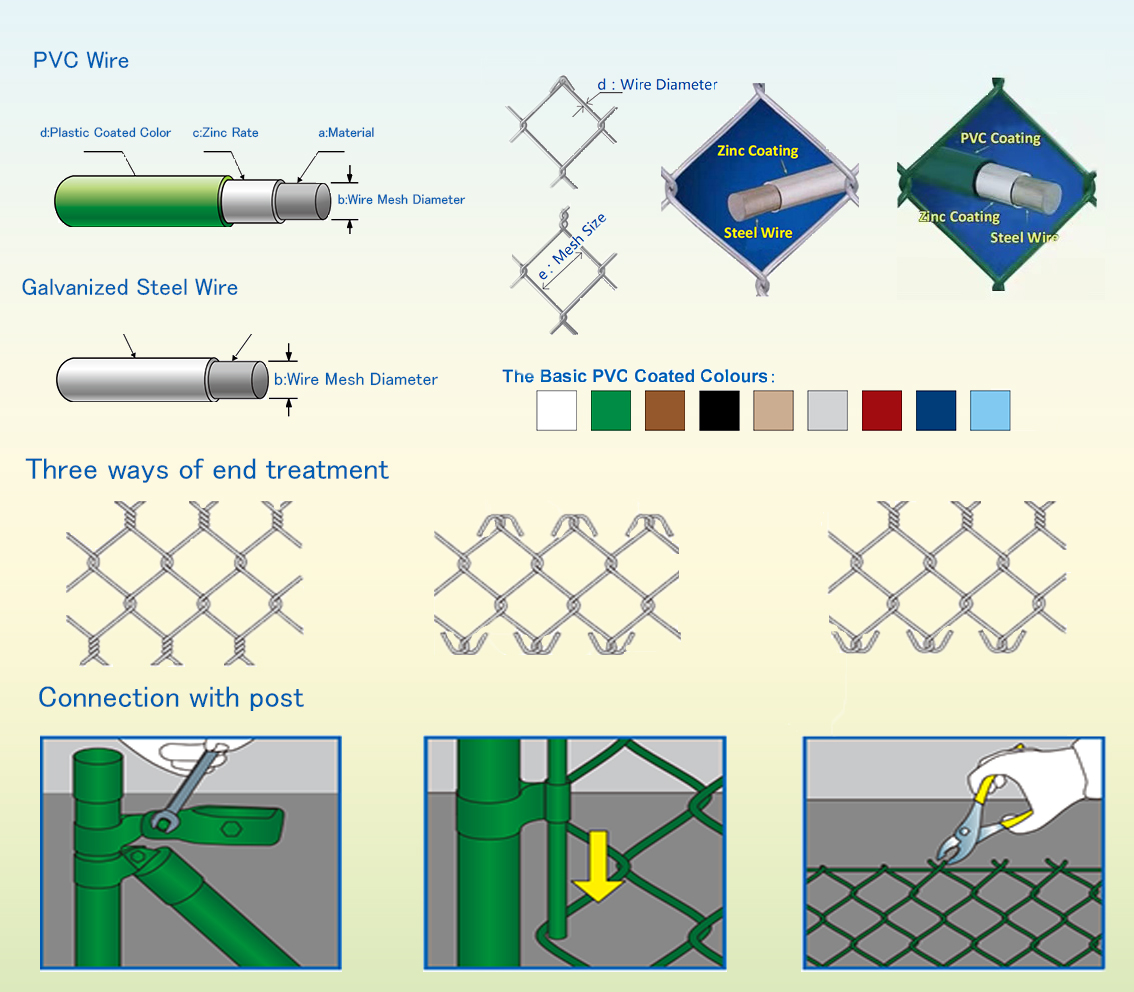 PVC Wire

d:Plastic Coated Color c:Zinc Rate a:Material

b:Wire Mesh Diameter

Galvanized Steel Wire

b:Wire Mesh Diameter

d : Wire Diameter

e : Mesh Size

Zinc Coating

Steel Wire

PVC Coating

Zinc Coating

Steel Wire

The Basic PVC Coated Colours:

Three ways of end treatment

Connection with post