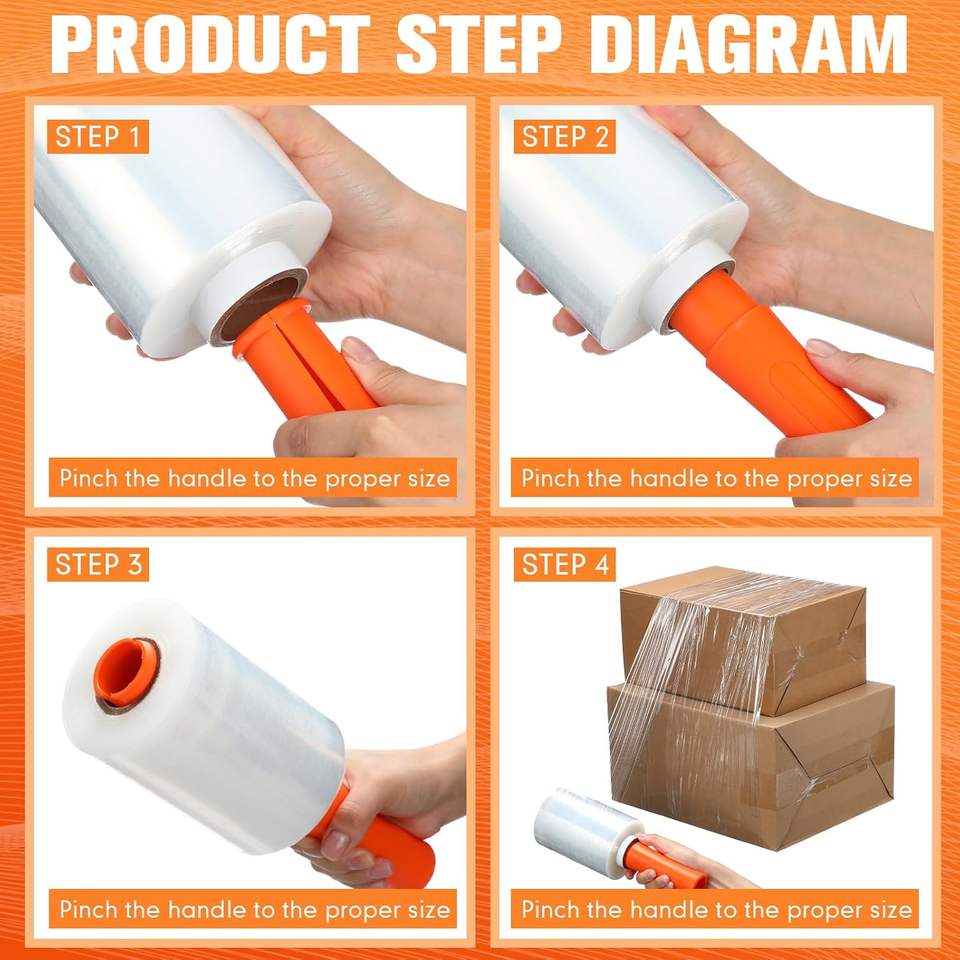 PRODUCT STEP DIAGRAM

STEP 1

Pinch the handle to the proper size

STEP 2

Pinch the handle to the proper size

STEP 3

Pinch the handle to the proper size

STEP 4

Pinch the handle to the proper size