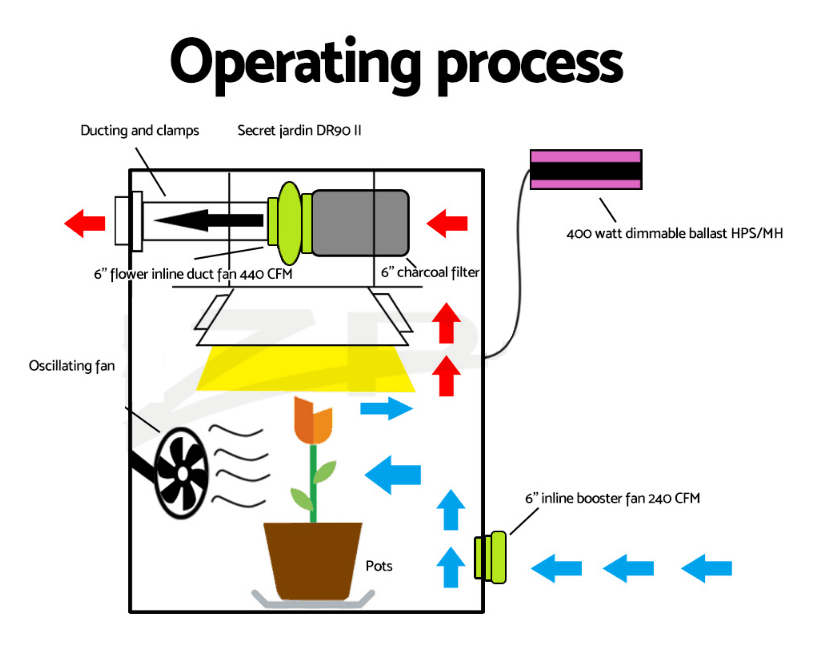 Operating process

Ducting and clamps

Secret jardin DR90 II

400 watt dimmable ballast HPS/MH

6" flower inline duct fan 440 CFM

6" charcoal filter

Oscillating fan

6" inline booster fan 240 CFM

Pots