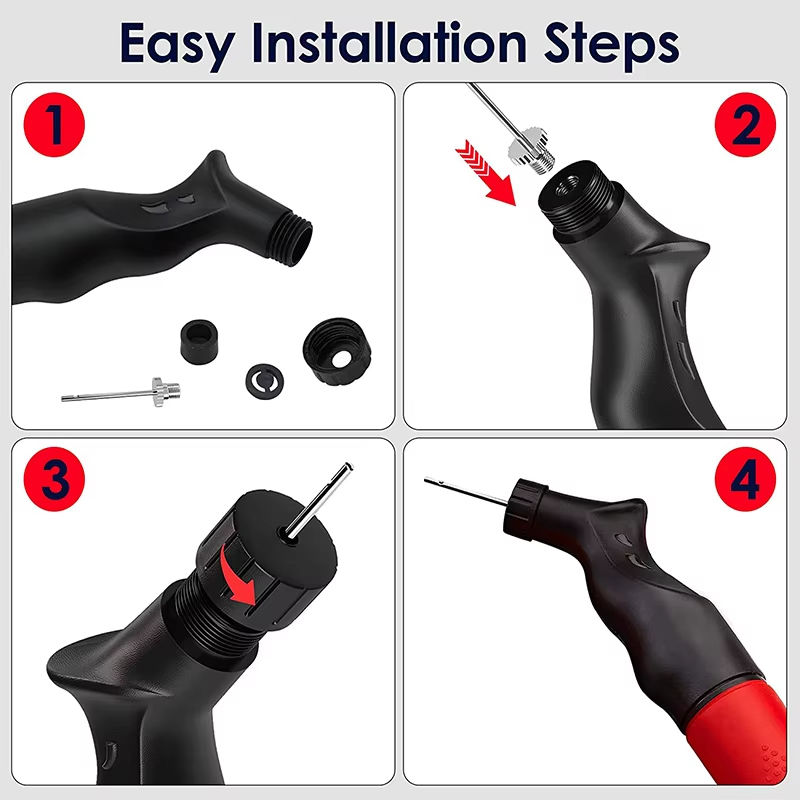 Easy Installation Steps

1

2

3

4