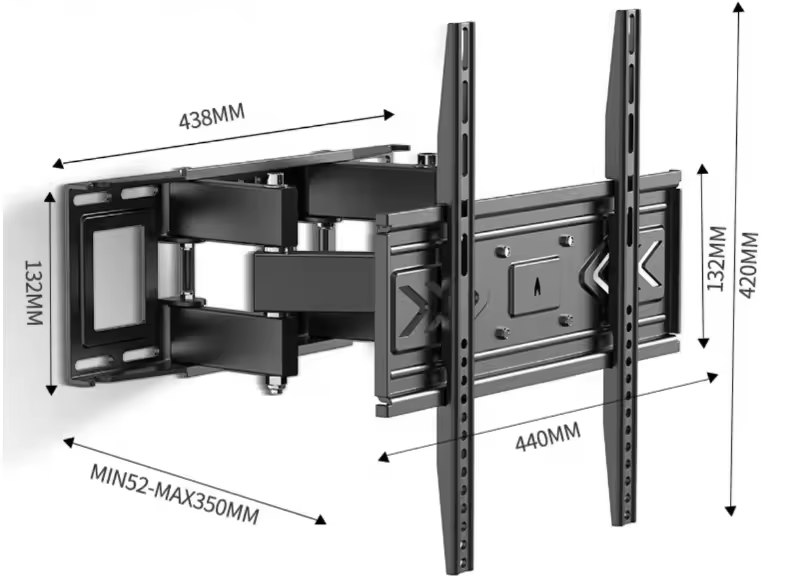 438MM

132MM

132MM

420MM

440MM

MIN52-MAX350MM