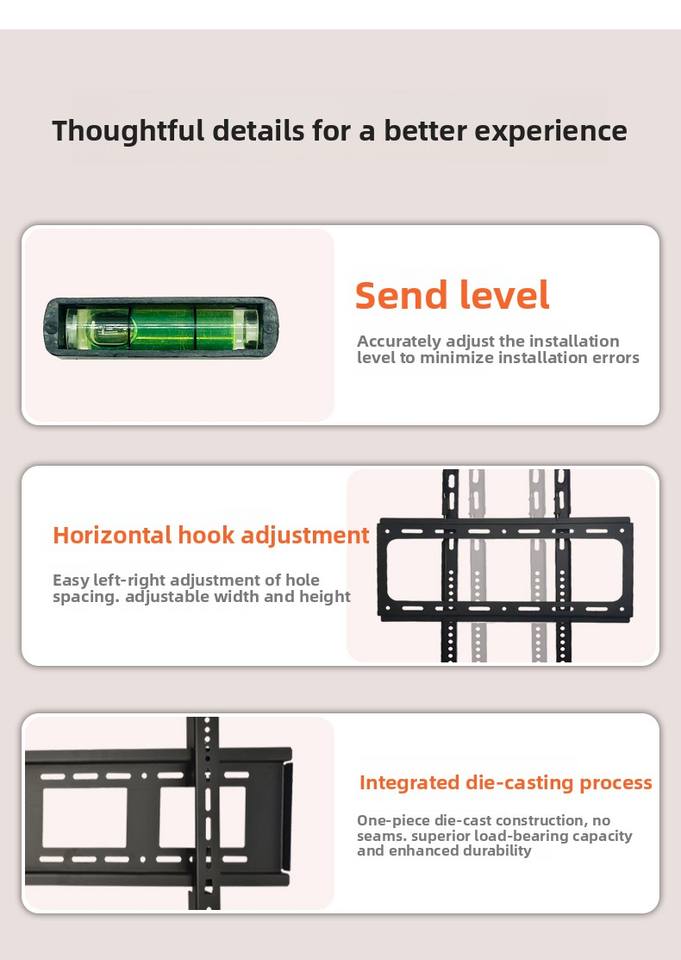 Thoughtful details for a better experience

Send level

Accurately adjust the installation level to minimize installation errors

Horizontal hook adjustment

Easy left-right adjustment of hole spacing. adjustable width and height

Integrated die-casting process

One-piece die-cast construction, no seams. superior load-bearing capacity and enhanced durability