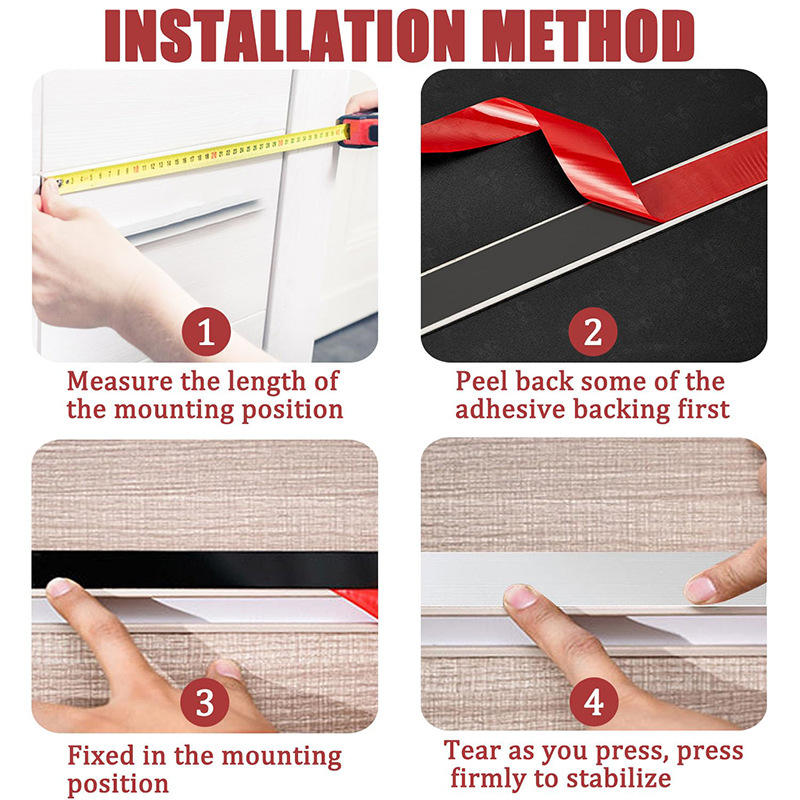 INSTALLATION METHOD

1
Measure the length of the mounting position

2
Peel back some of the adhesive backing first

3
Fixed in the mounting position

4
Tear as you press, press firmly to stabilize