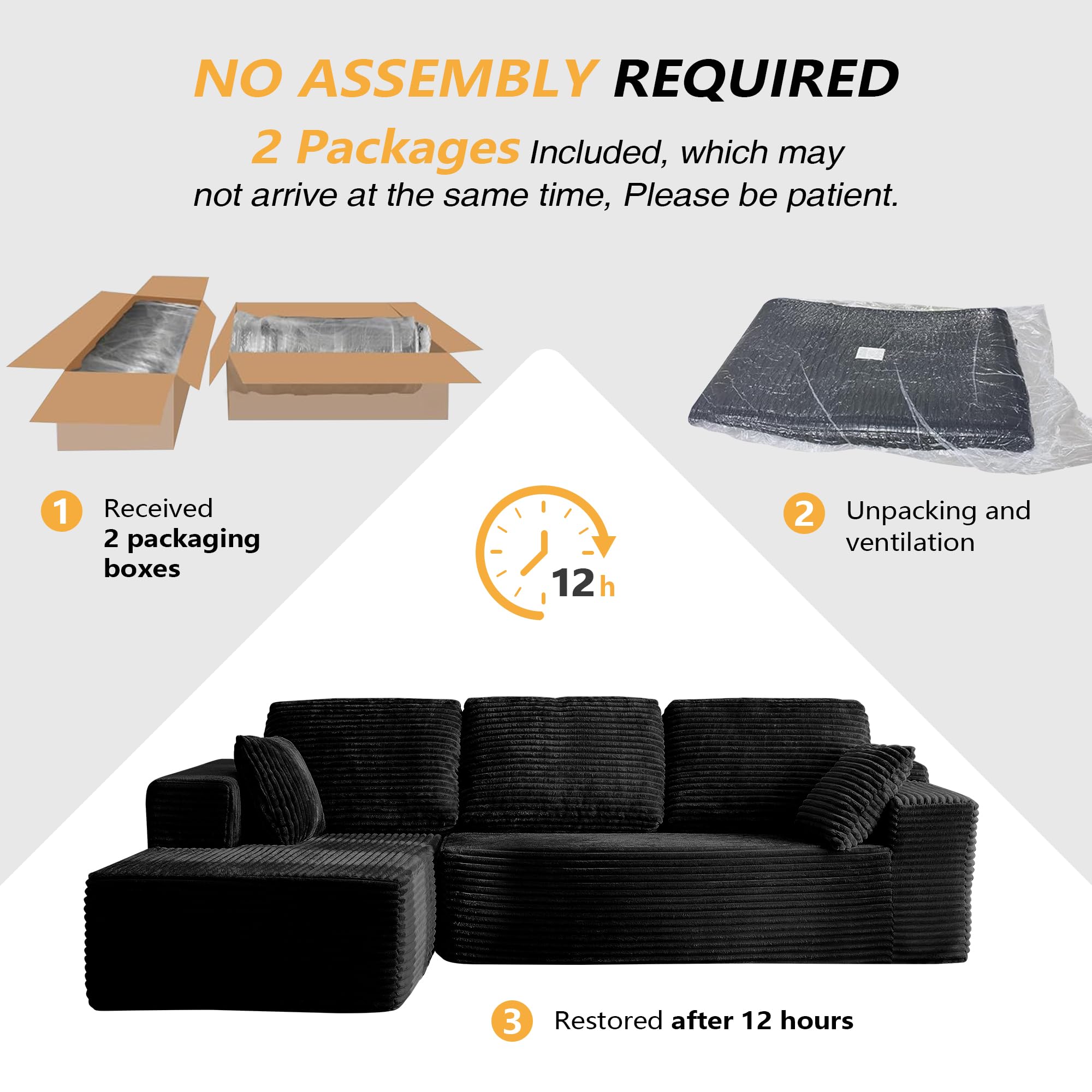 NO ASSEMBLY REQUIRED

2 Packages Included, which may not arrive at the same time, Please be patient.

1 Received 2 packaging boxes

12h

2 Unpacking and ventilation

3 Restored after 12 hours