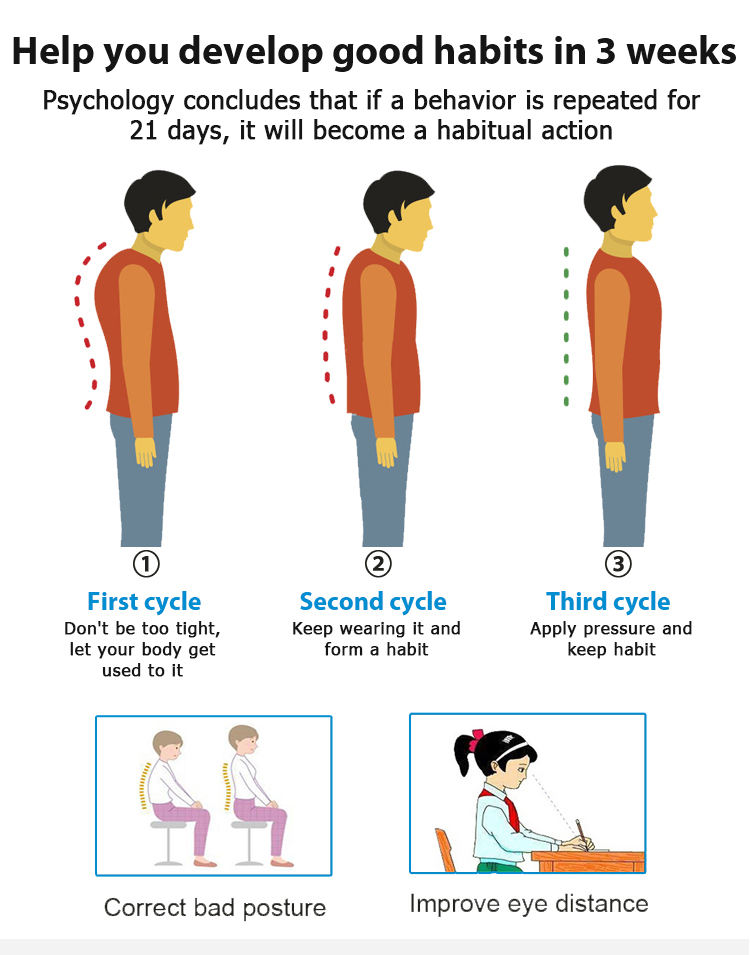 Help you develop good habits in 3 weeks

Psychology concludes that if a behavior is repeated for 21 days, it will become a habitual action

①
First cycle
Don't be too tight, let your body get used to it

②
Second cycle
Keep wearing it and form a habit

③
Third cycle
Apply pressure and keep habit

Correct bad posture

Improve eye distance