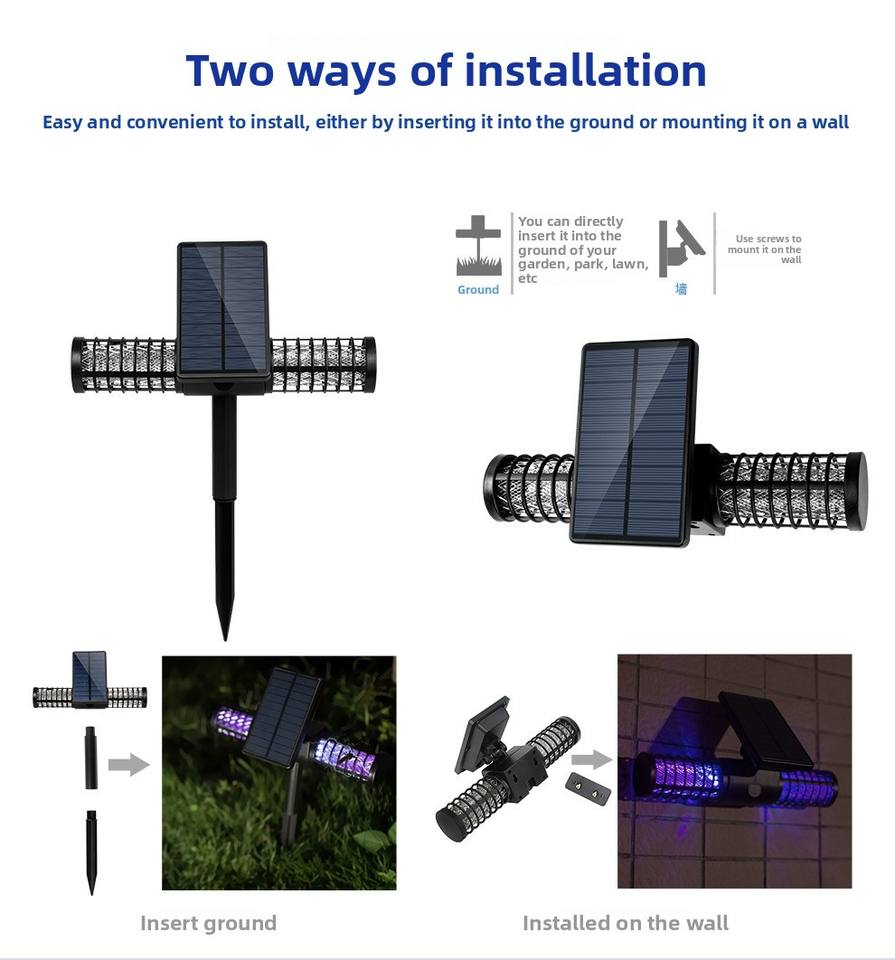 Two ways of installation

Easy and convenient to install, either by inserting it into the ground or mounting it on a wall

Ground

You can directly insert it into the ground of your garden, park, lawn, etc

墙

Use screws to mount it on the wall

Insert ground

Installed on the wall