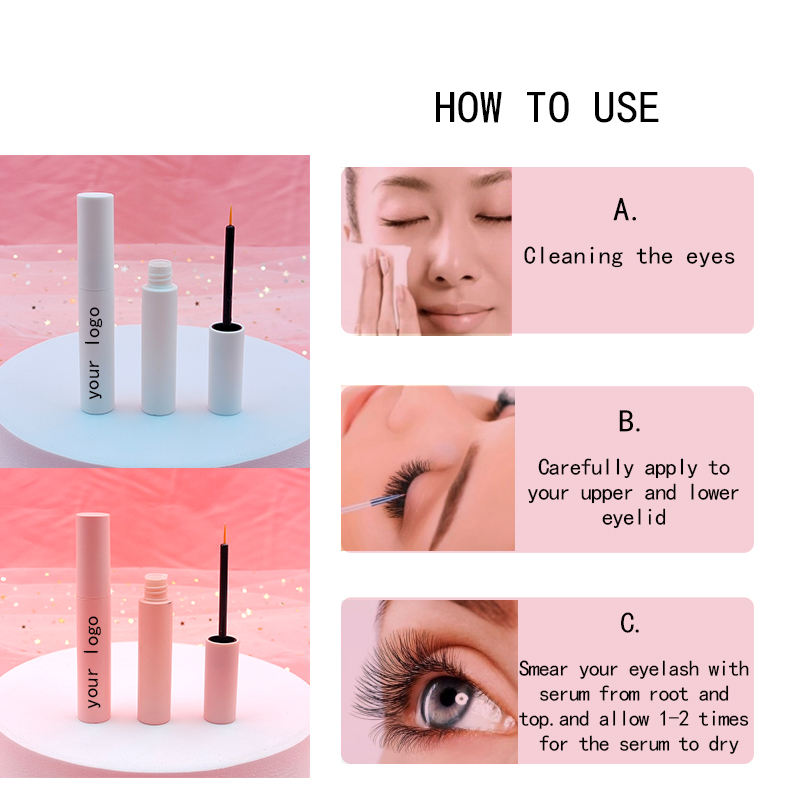 HOW TO USE

your logo

your logo

A.

Cleaning the eyes

B.

Carefully apply to your upper and lower eyelid

C.

Smear your eyelash with serum from root and top.and allow 1-2 times for the serum to dry